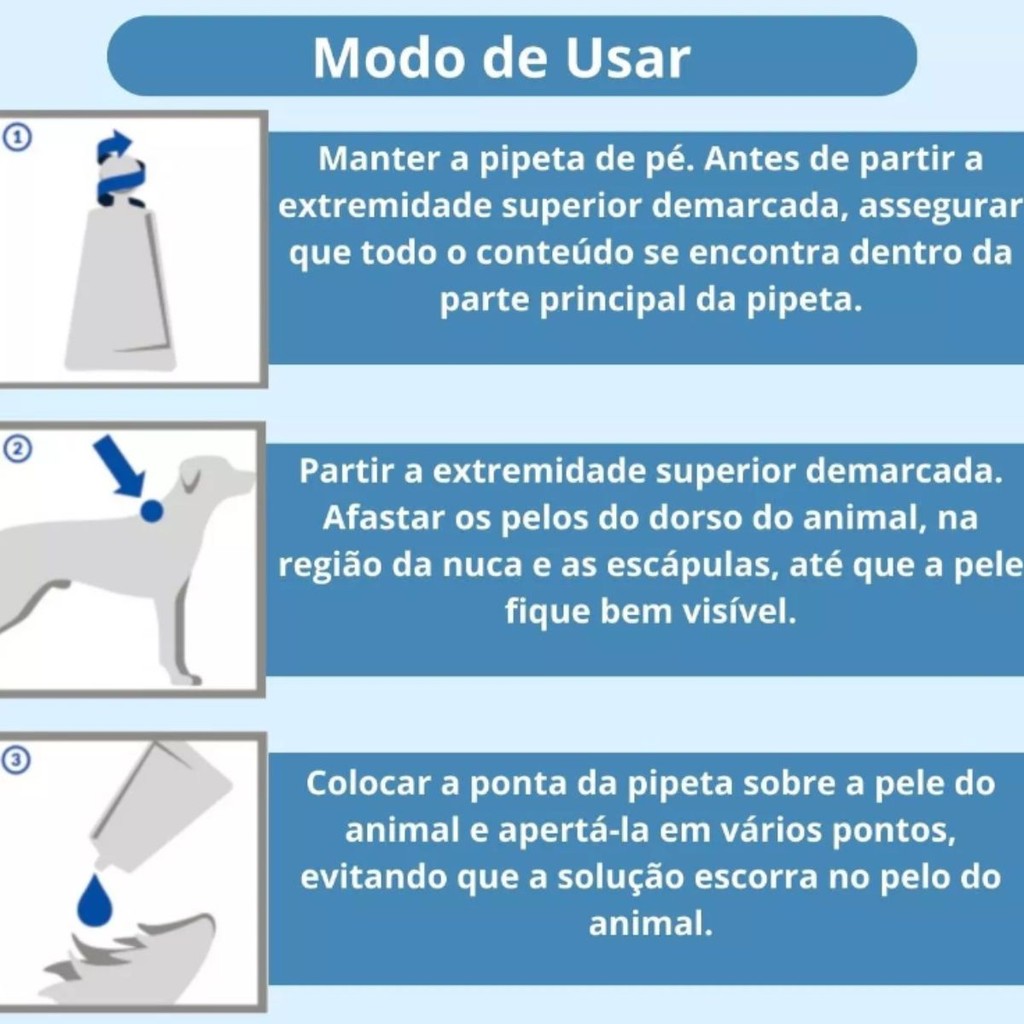 Modo de Usar

①

Manter a pipeta de pé. Antes de partir a extremidade superior demarcada, assegurar que todo o conteúdo se encontra dentro da parte principal da pipeta.

②

Partir a extremidade superior demarcada. Afastar os pelos do dorso do animal, na região da nuca e as escápulas, até que a pele fique bem visível.

③

Colocar a ponta da pipeta sobre a pele do animal e apertá-la em vários pontos, evitando que a solução escorra no pelo do animal.