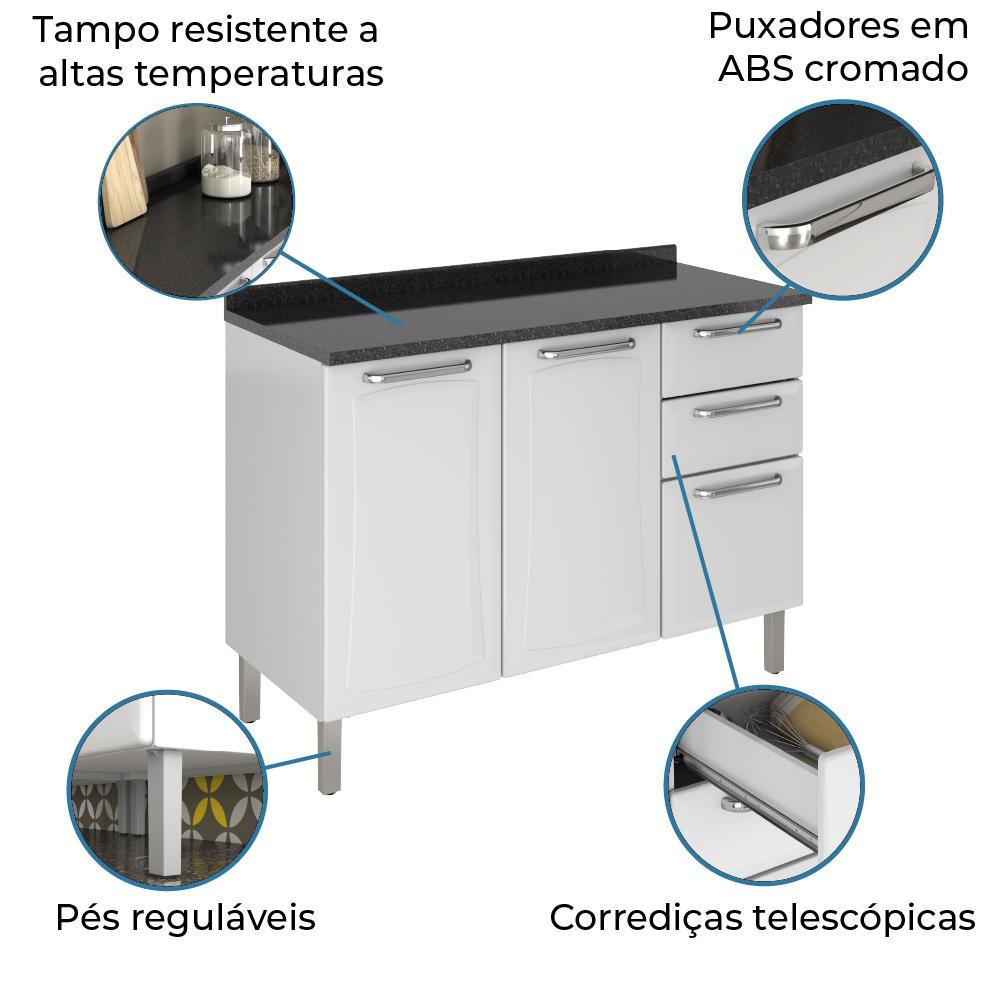 Tampo resistente a altas temperaturas

Puxadores em ABS cromado

Pés reguláveis

Corrediças telescópicas