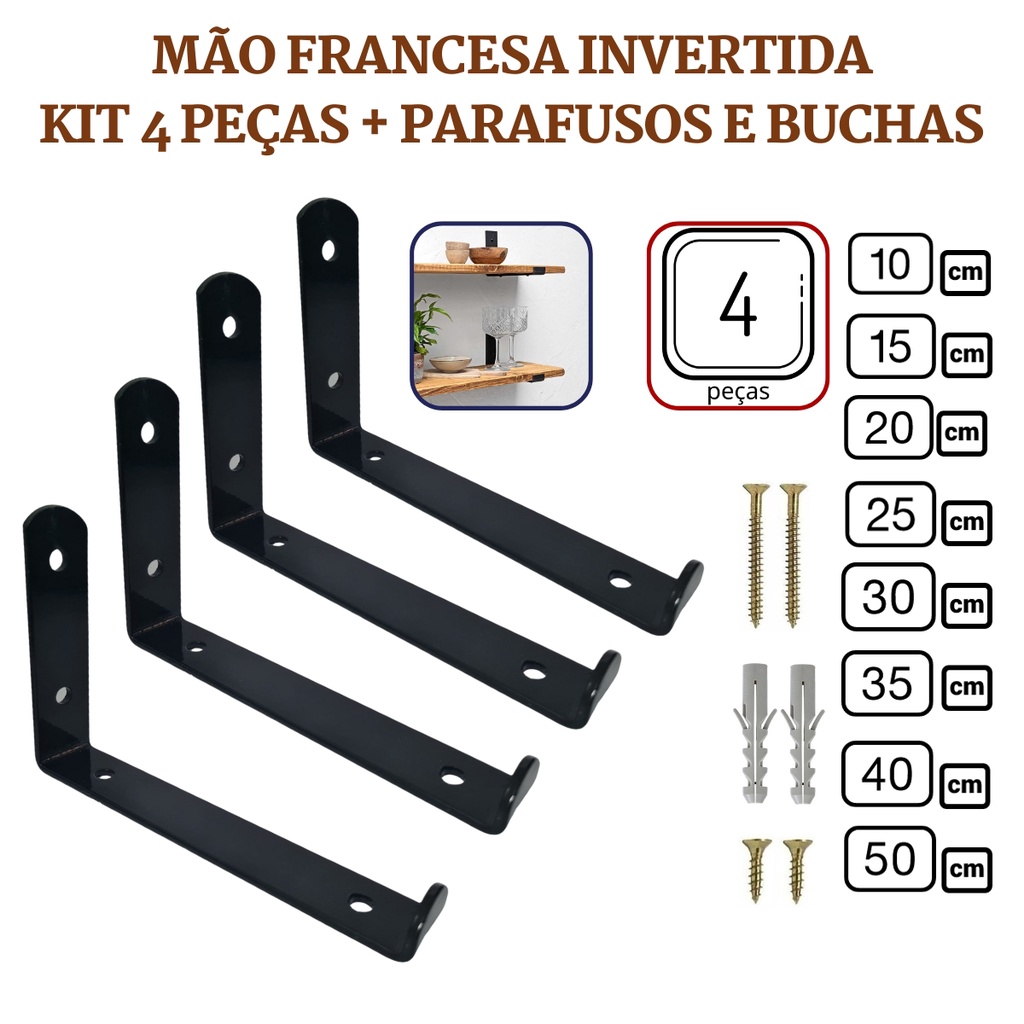 MÃO FRANCESA INVERTIDA
KIT 4 PEÇAS + PARAFUSOS E BUCHAS

4
peças

10 cm
15 cm
20 cm
25 cm
30 cm
35 cm
40 cm
50 cm