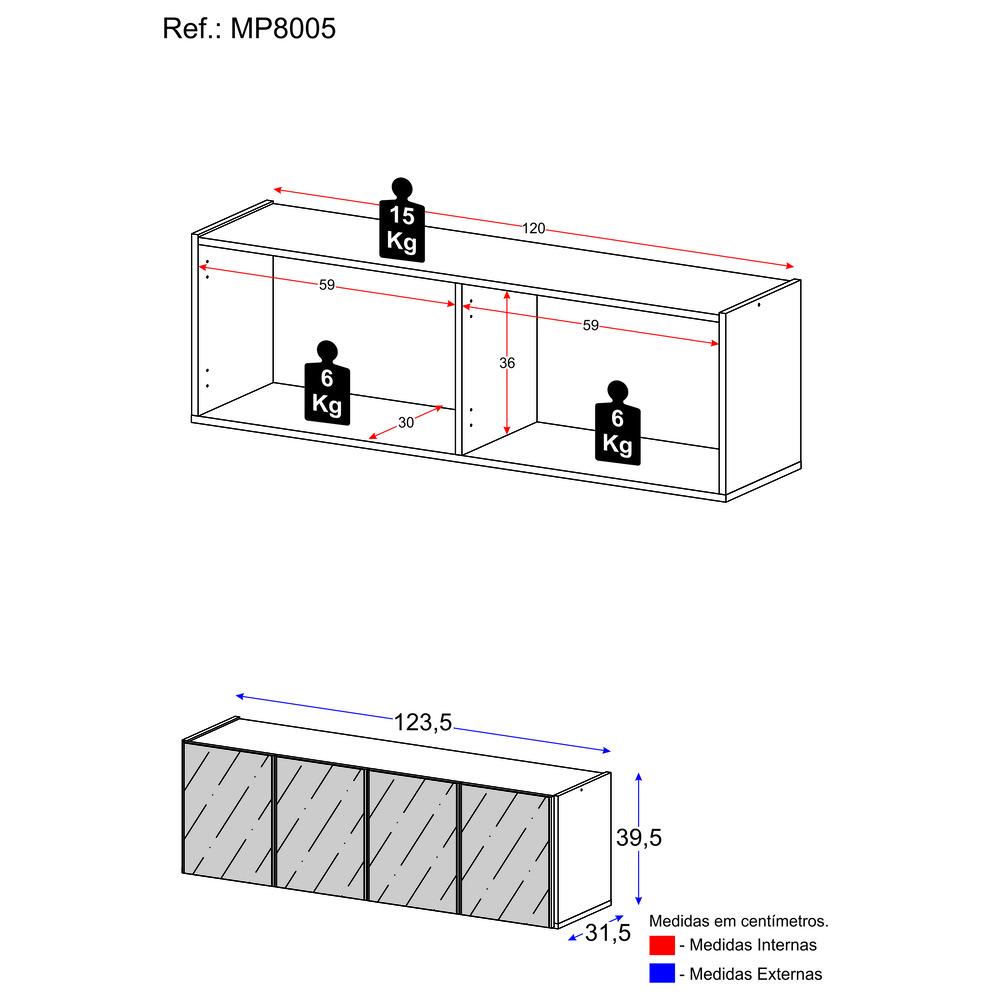 Ref.: MP8005

15
Kg

120

59

59

36

6
Kg

30

6
Kg

123,5

39,5

31,5

Medidas em centímetros.
- Medidas Internas
- Medidas Externas