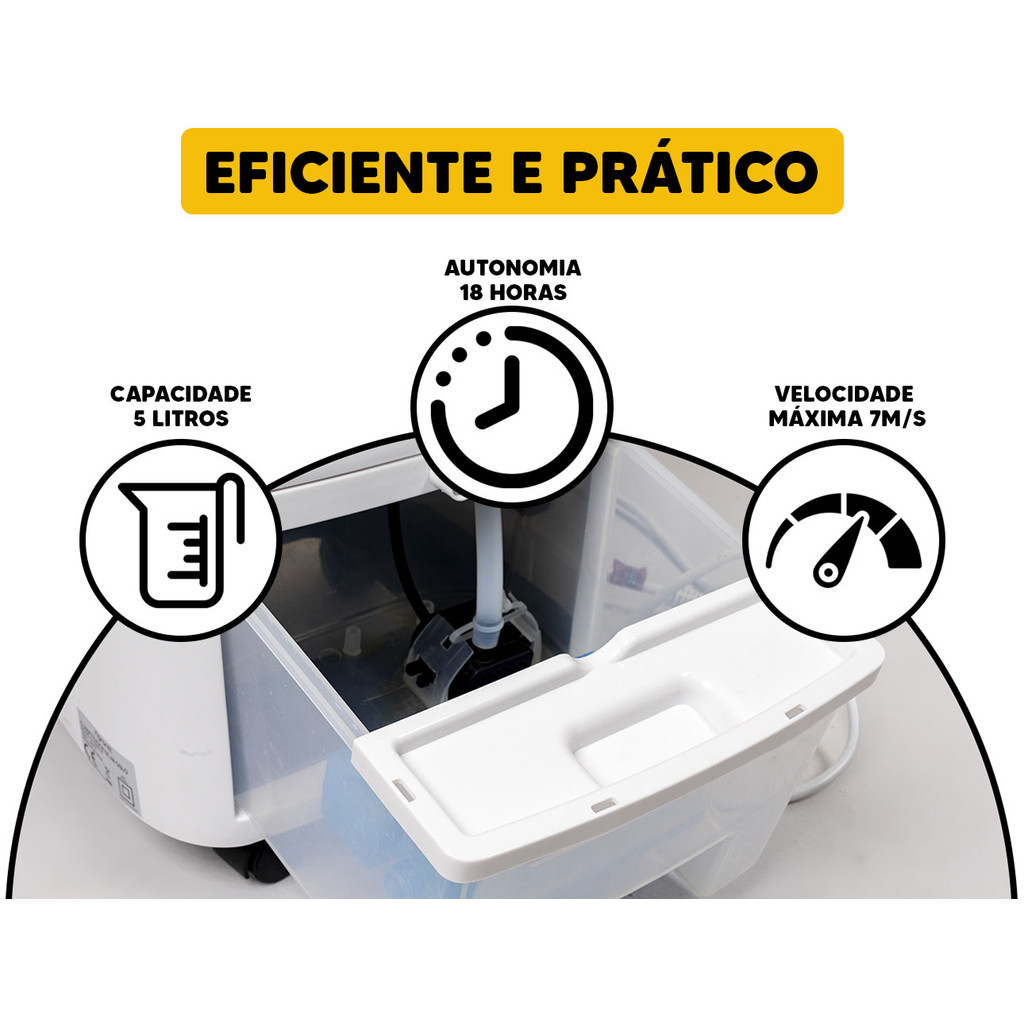 EFICIENTE E PRÁTICO

AUTONOMIA
18 HORAS

CAPACIDADE
5 LITROS

VELOCIDADE
MÁXIMA 7M/S