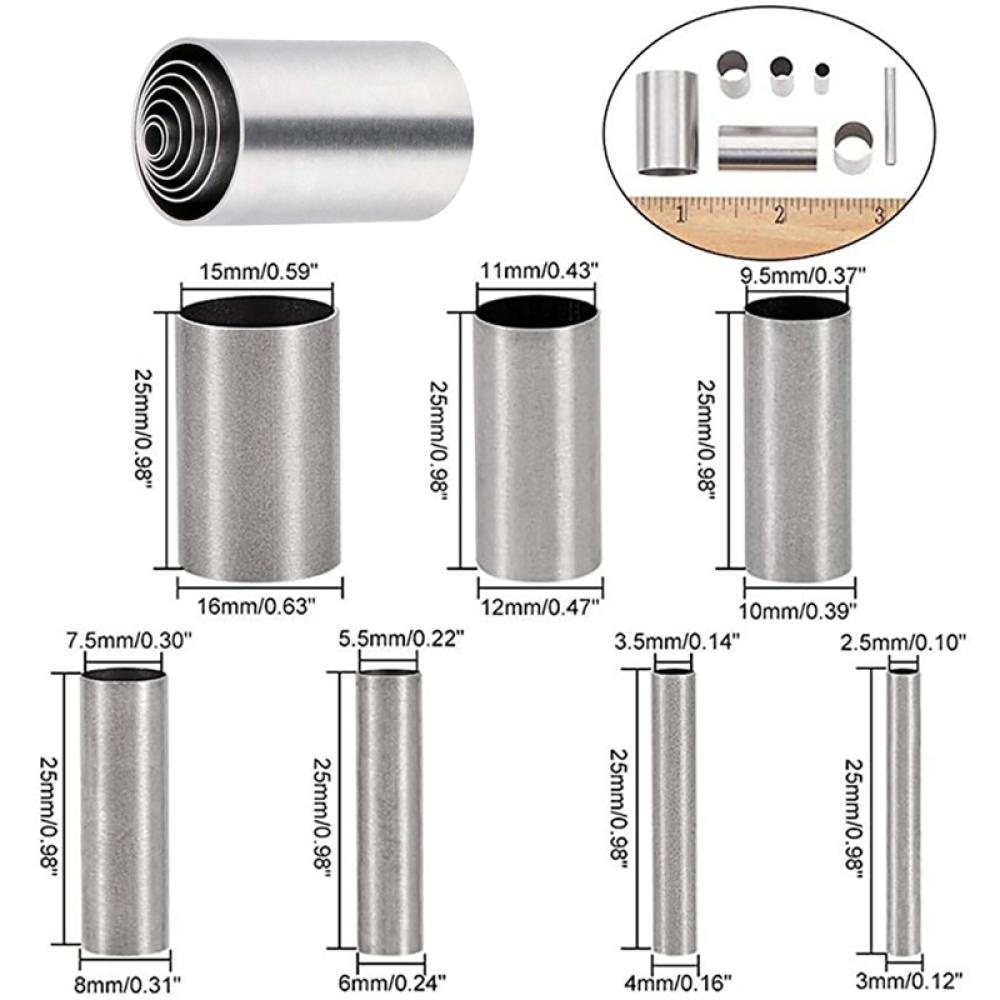 1
2
3

15mm/0.59"
25mm/0.98"
16mm/0.63"

11mm/0.43"
25mm/0.98"
12mm/0.47"

9.5mm/0.37"
25mm/0.98"
10mm/0.39"

7.5mm/0.30"
25mm/0.98"
8mm/0.31"

5.5mm/0.22"
25mm/0.98"
6mm/0.24"

3.5mm/0.14"
25mm/0.98"
4mm/0.16"

2.5mm/0.10"
25mm/0.98"
3mm/0.12"