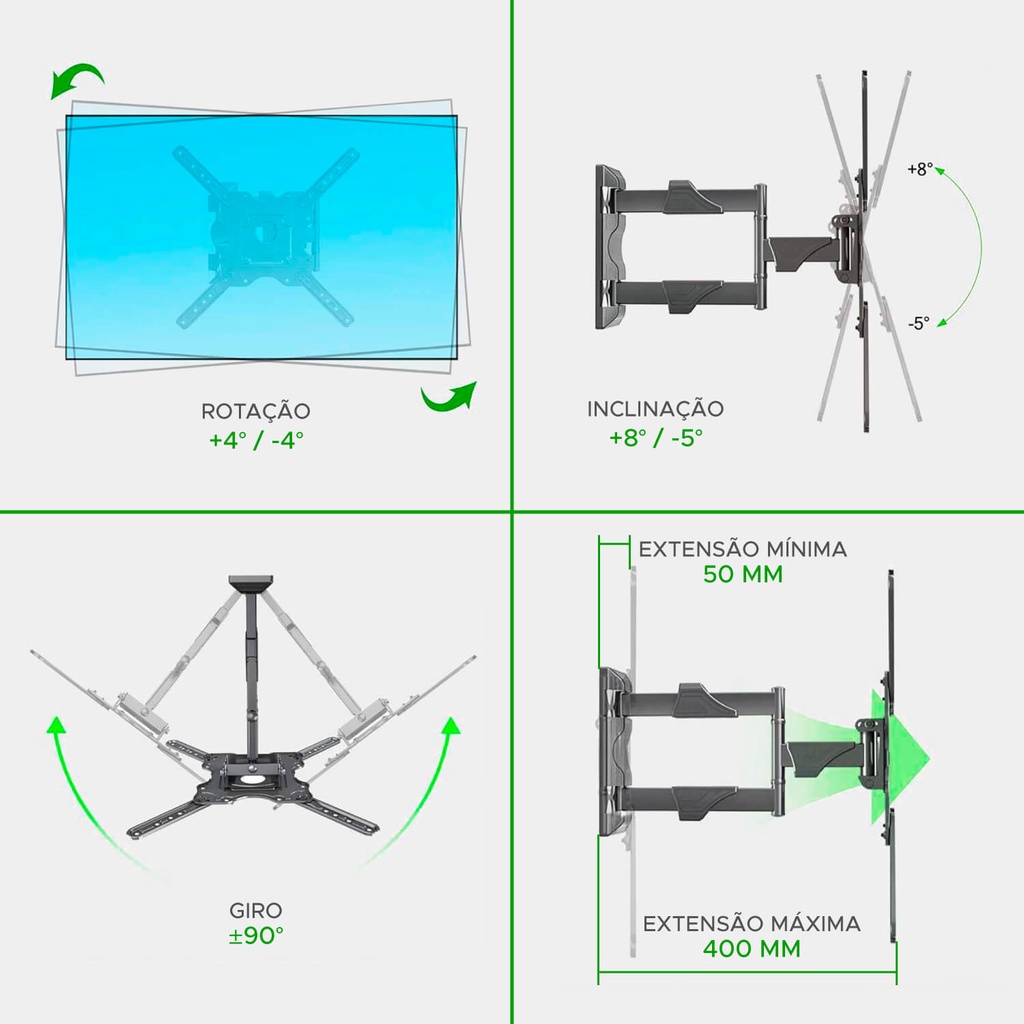 ROTAÇÃO
+4° / -4°

+8°
-5°

INCLINAÇÃO
+8° / -5°

GIRO
±90°

EXTENSÃO MÍNIMA
50 MM

EXTENSÃO MÁXIMA
400 MM