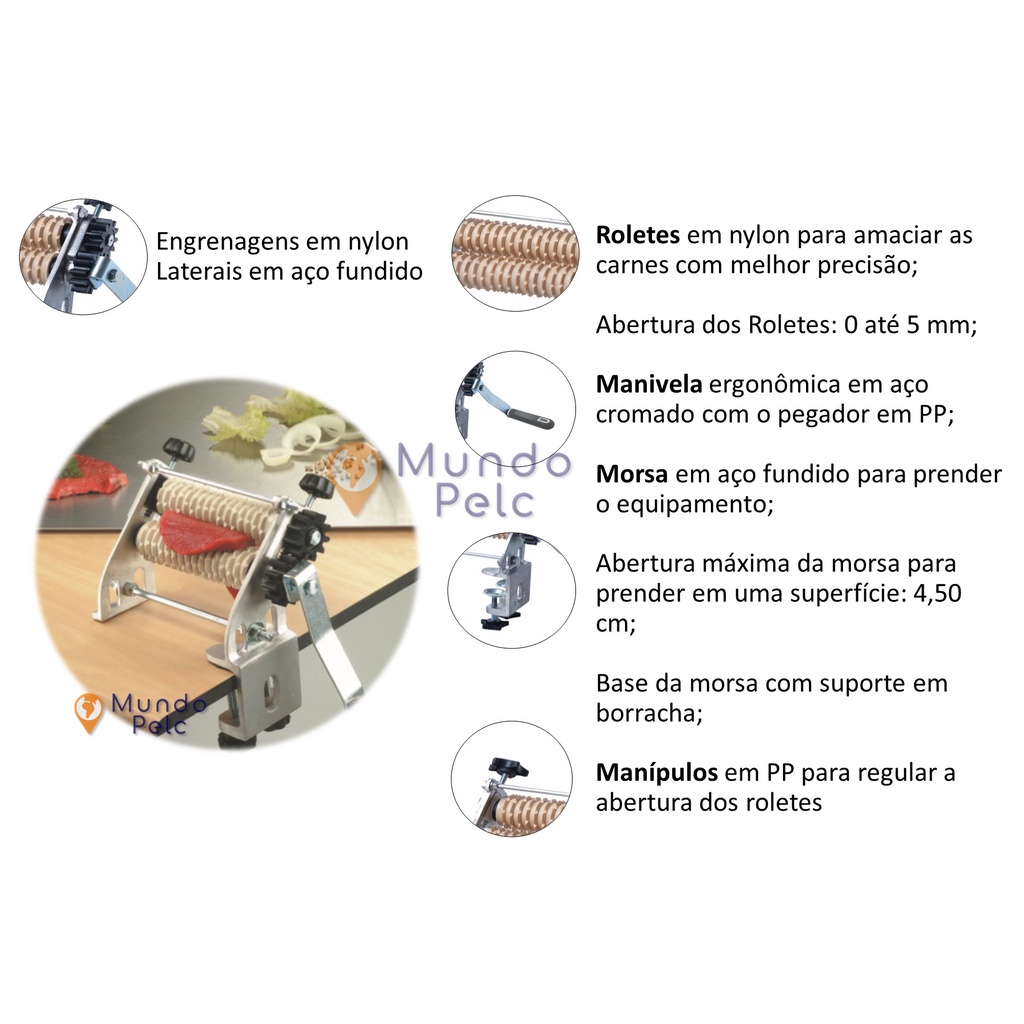 Engrenagens em nylon
Laterais em aço fundido

Mundo Pelc

Mundo Pelc

Roletes em nylon para amaciar as carnes com melhor precisão;

Abertura dos Roletes: 0 até 5 mm;

Manivela ergonômica em aço cromado com o pegador em PP;

Morsa em aço fundido para prender o equipamento;

Abertura máxima da morsa para prender em uma superfície: 4,50 cm;

Base da morsa com suporte em borracha;

Manípulos em PP para regular a abertura dos roletes