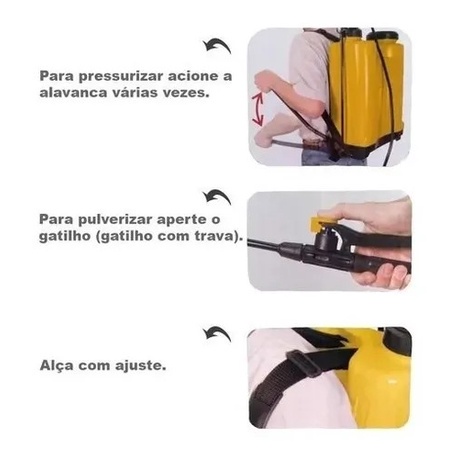 Para pressurizar acione a alavanca várias vezes.

Para pulverizar aperte o gatilho (gatilho com trava).

Alça com ajuste.