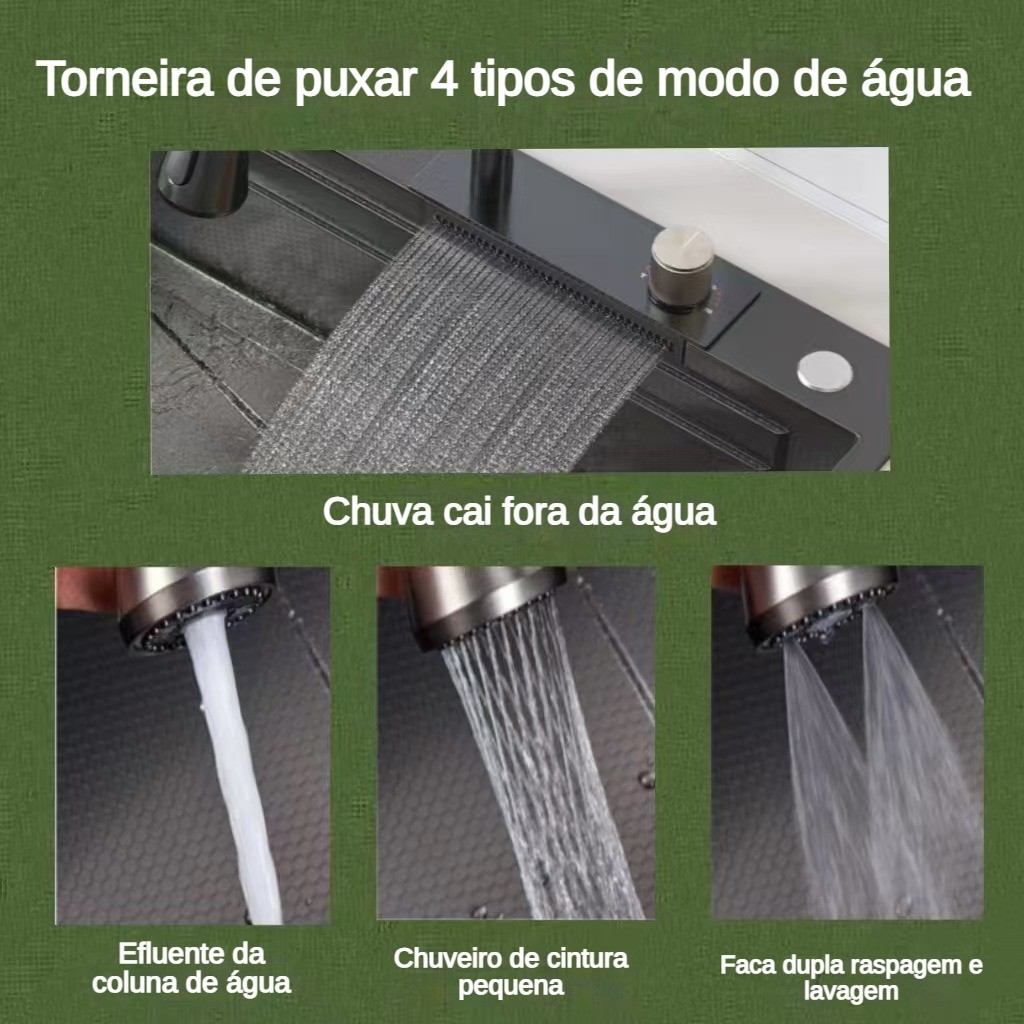 Torneira de puxar 4 tipos de modo de água

Chuva cai fora da água

Efluente da coluna de água

Chuveiro de cintura pequena

Faca dupla raspagem e lavagem