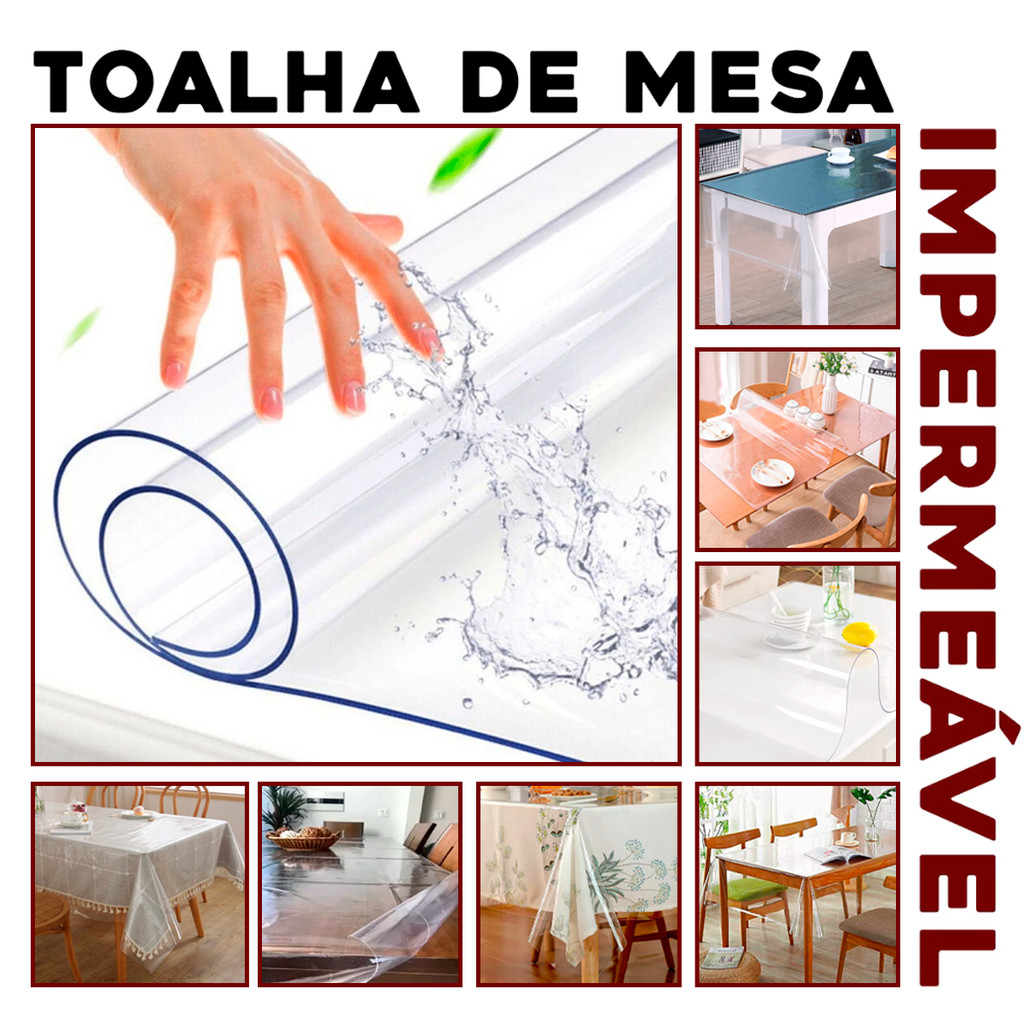 TOALHA DE MESA

IMPERMEÁVEL