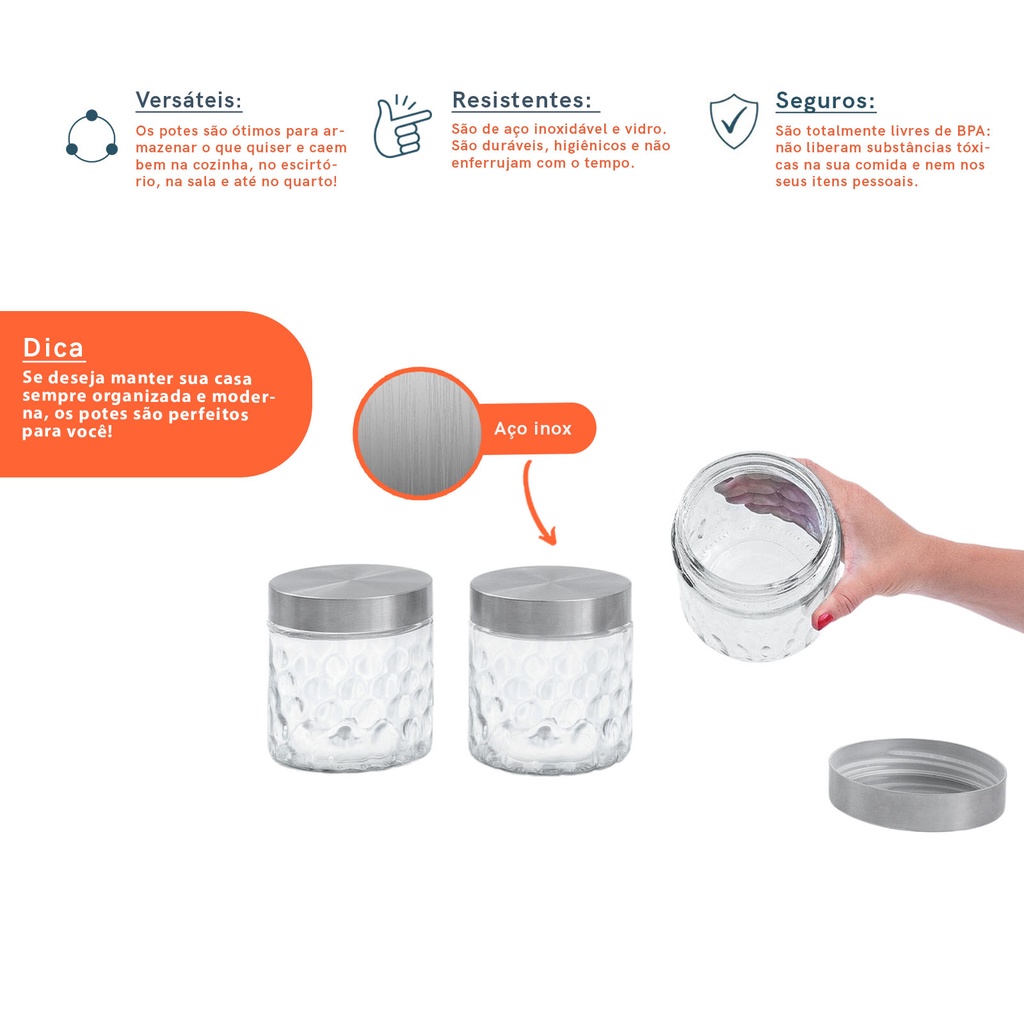 Versáteis:
Os potes são ótimos para armazenar o que quiser e caem bem na cozinha, no escritório, na sala e até no quarto!

Resistentes:
São de aço inoxidável e vidro. São duráveis, higiênicos e não enferrujam com o tempo.

Seguros:
São totalmente livres de BPA: não liberam substâncias tóxicas na sua comida e nem nos seus itens pessoais.

Dica
Se deseja manter sua casa sempre organizada e moderna, os potes são perfeitos para você!

Aço inox