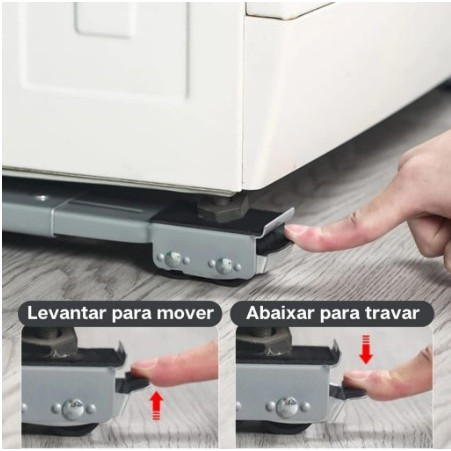 Levantar para mover

Abaixar para travar