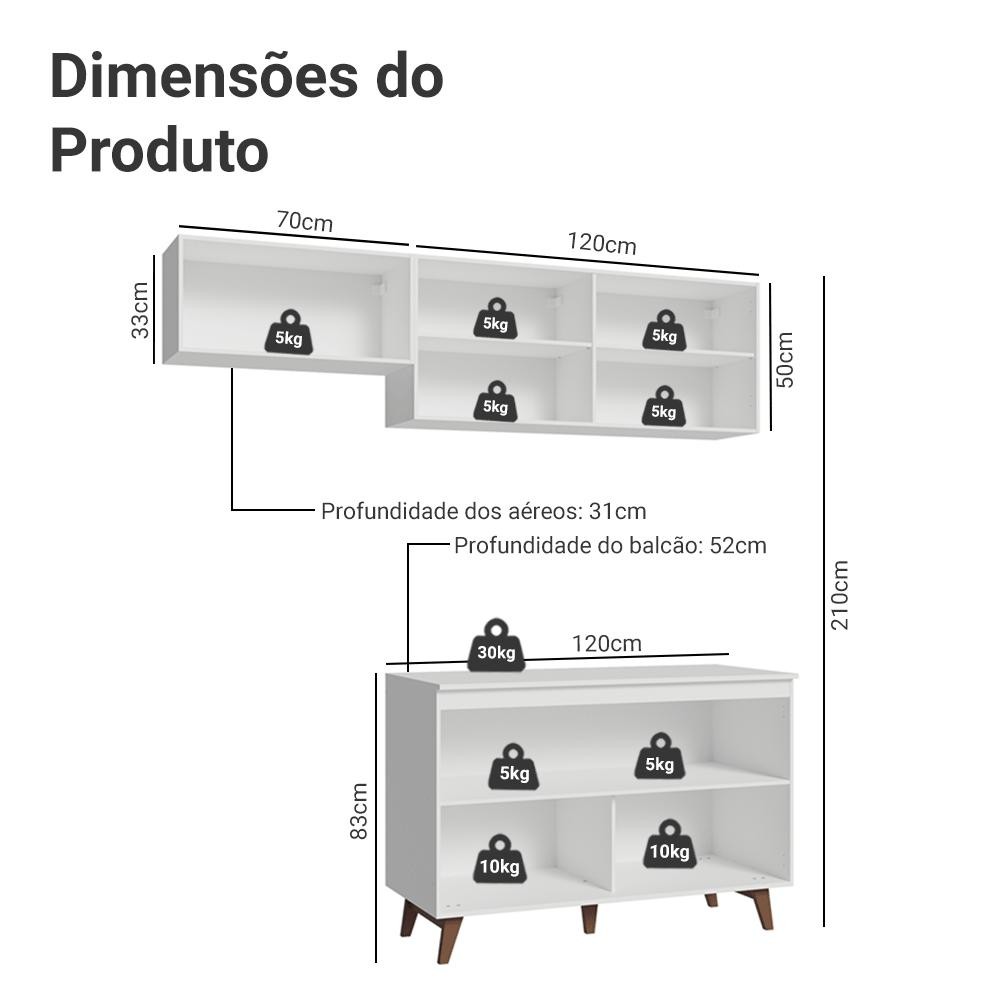 Dimensões do Produto

70cm

120cm

33cm

5kg

5kg

5kg

5kg

5kg

50cm

Profundidade dos aéreos: 31cm

Profundidade do balcão: 52cm

210cm

30kg

120cm

83cm

5kg

5kg

10kg

10kg