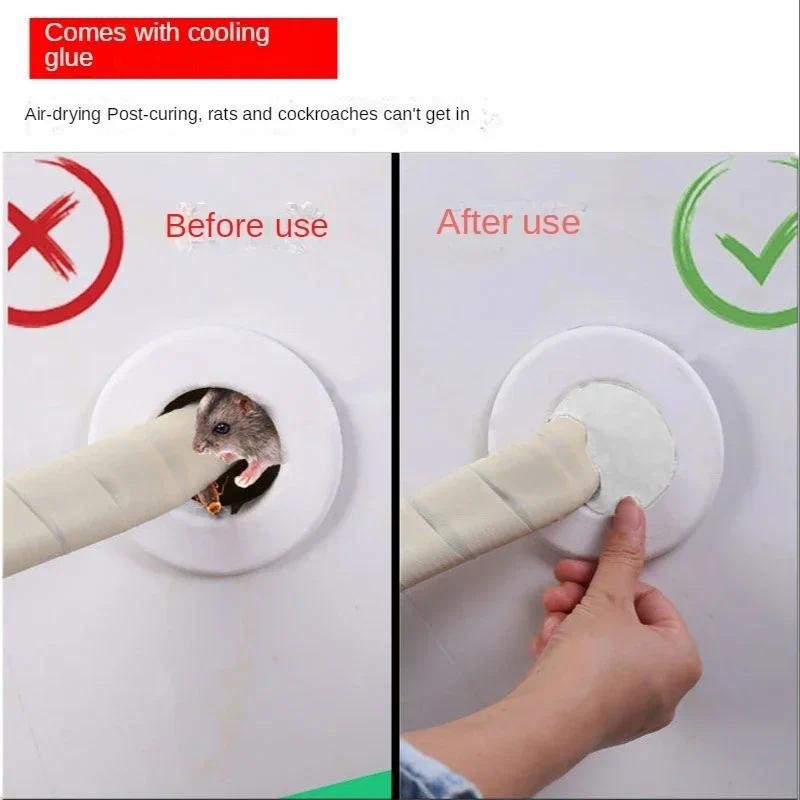 Comes with cooling glue

Air-drying Post-curing, rats and cockroaches can't get in

Before use

After use