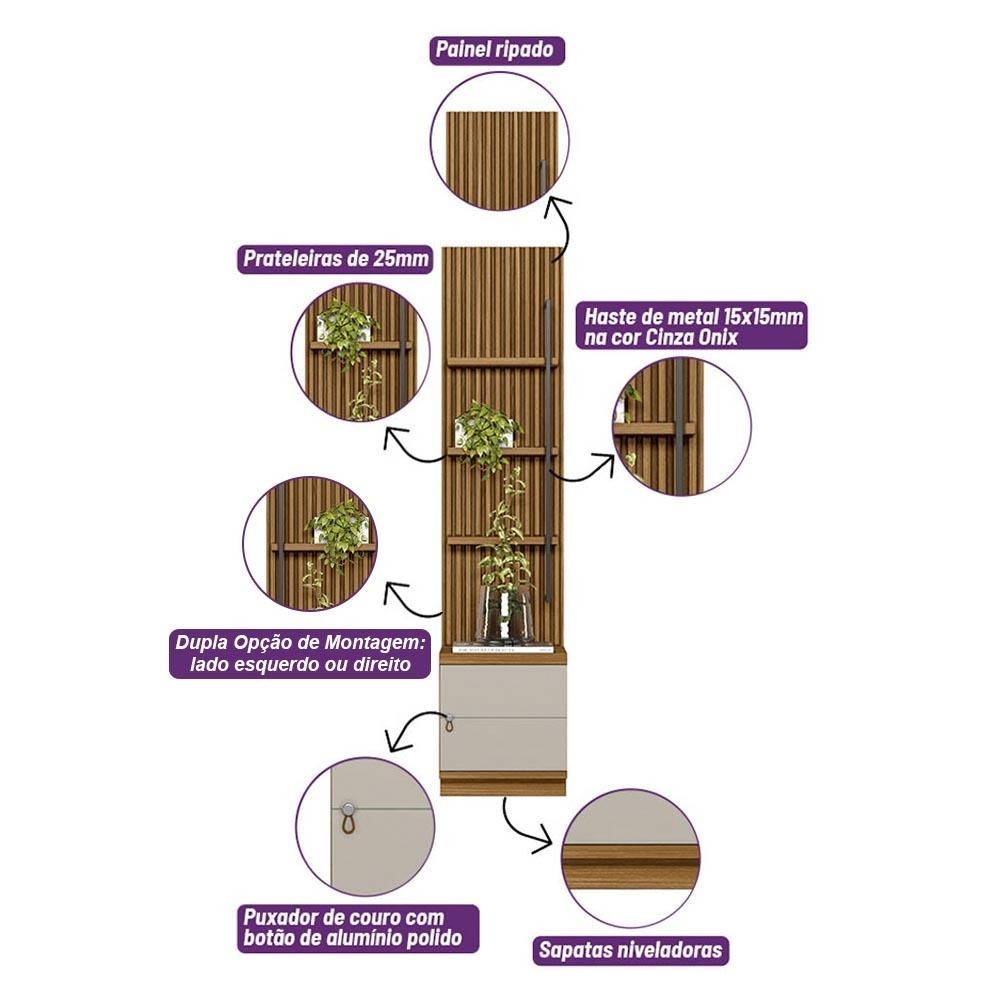 Painel ripado

Prateleiras de 25mm

Haste de metal 15x15mm na cor Cinza Onix

Dupla Opção de Montagem: lado esquerdo ou direito

Puxador de couro com botão de alumínio polido

Sapatas niveladoras