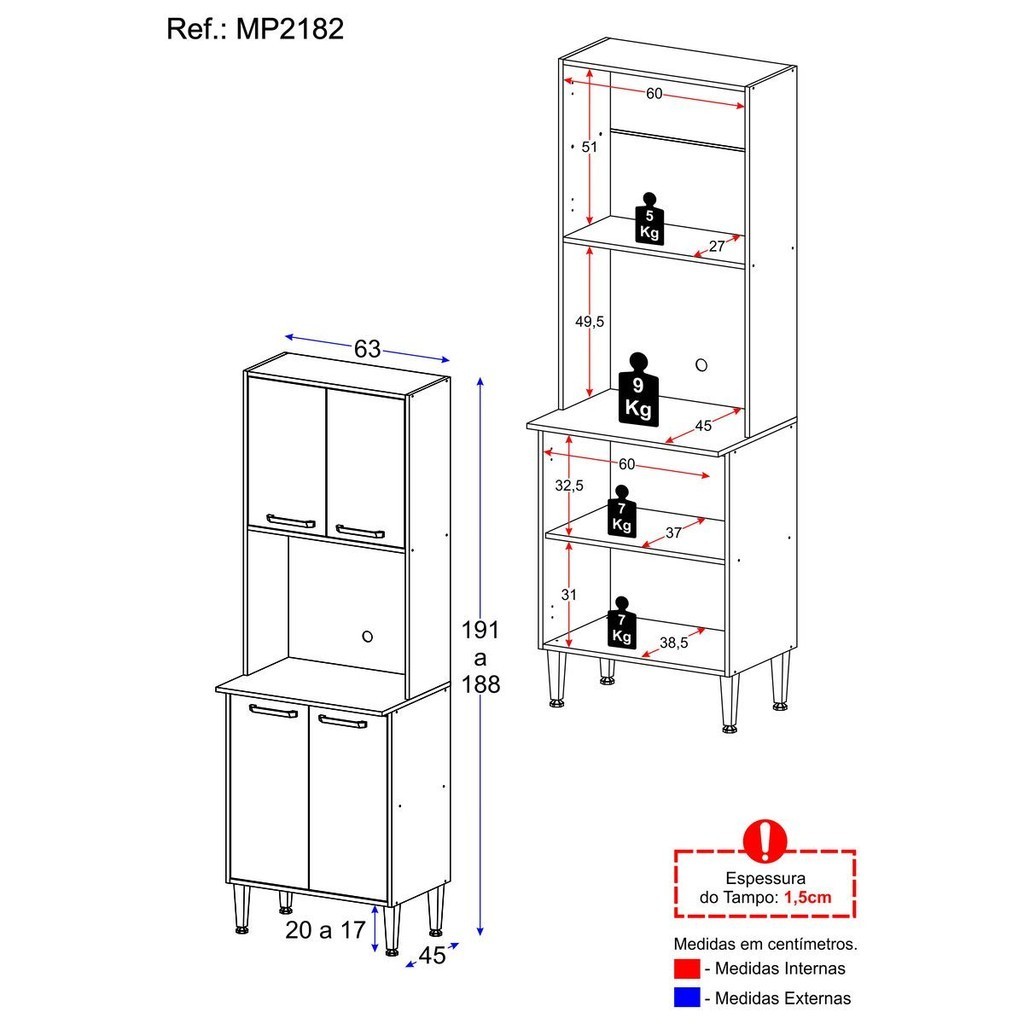 Ref.: MP2182

63

191
a
188

20 a 17

45

60

51

5
Kg

27

49,5

9
Kg

45

60

32,5

7
Kg

37

31

7
Kg

38,5

Espessura
do Tampo: 1,5cm

Medidas em centímetros.
- Medidas Internas
- Medidas Externas