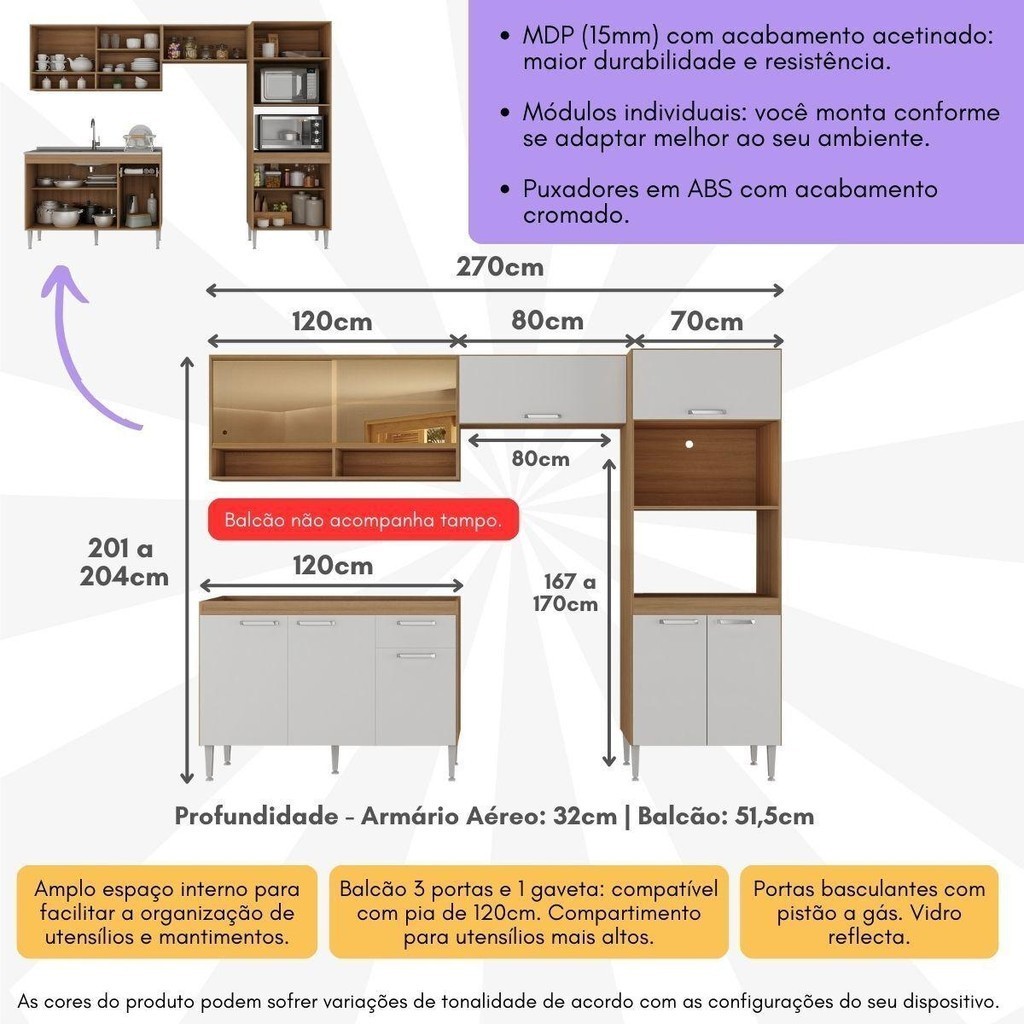 • MDP (15mm) com acabamento acetinado: maior durabilidade e resistência.

• Módulos individuais: você monta conforme se adaptar melhor ao seu ambiente.

• Puxadores em ABS com acabamento cromado.

270cm

120cm

80cm

70cm

80cm

Balcão não acompanha tampo.

201 a 204cm

120cm

167 a 170cm

Profundidade - Armário Aéreo: 32cm | Balcão: 51,5cm

Amplo espaço interno para facilitar a organização de utensílios e mantimentos.

Balcão 3 portas e 1 gaveta: compatível com pia de 120cm. Compartimento para utensílios mais altos.

Portas basculantes com pistão a gás. Vidro reflecta.

As cores do produto podem sofrer variações de tonalidade de acordo com as configurações do seu dispositivo.