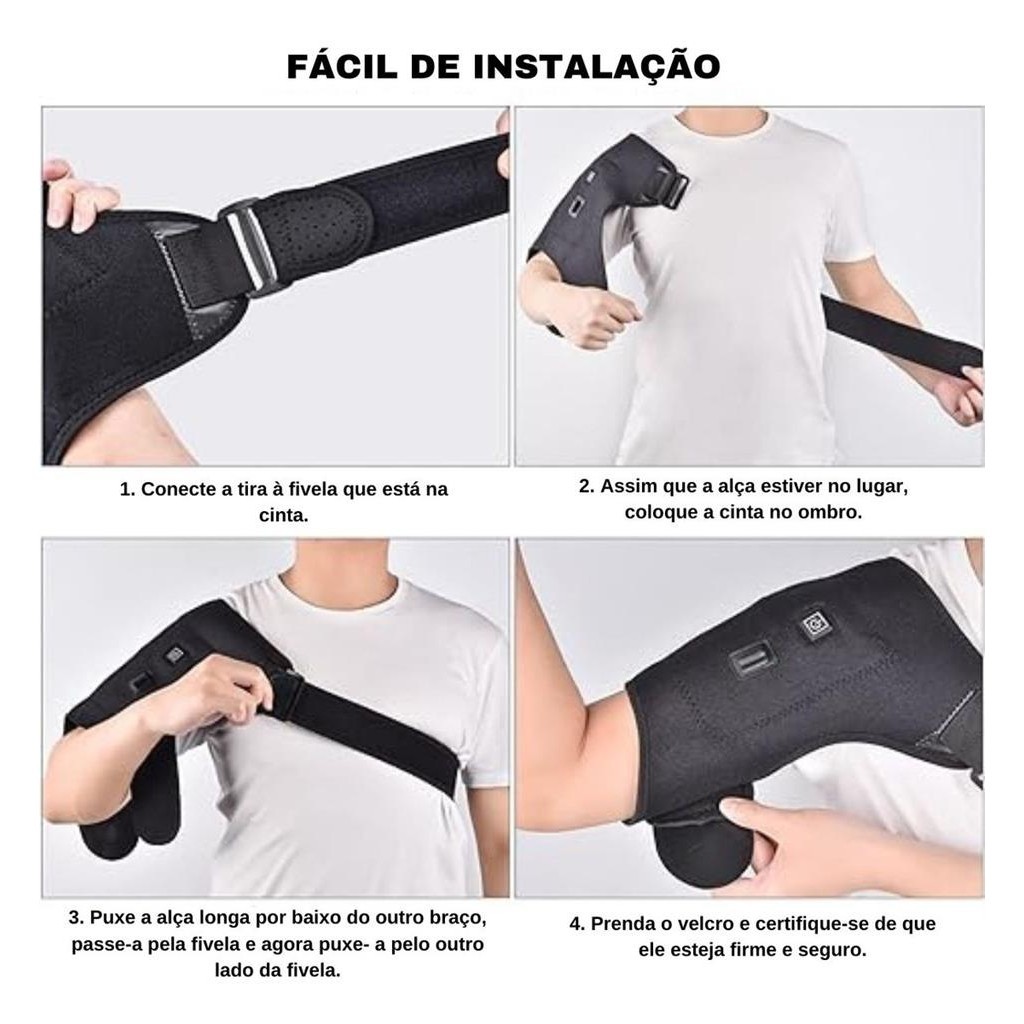 FÁCIL DE INSTALAÇÃO

1. Conecte a tira à fivela que está na cinta.

2. Assim que a alça estiver no lugar, coloque a cinta no ombro.

3. Puxe a alça longa por baixo do outro braço, passe-a pela fivela e agora puxe- a pelo outro lado da fivela.

4. Prenda o velcro e certifique-se de que ele esteja firme e seguro.