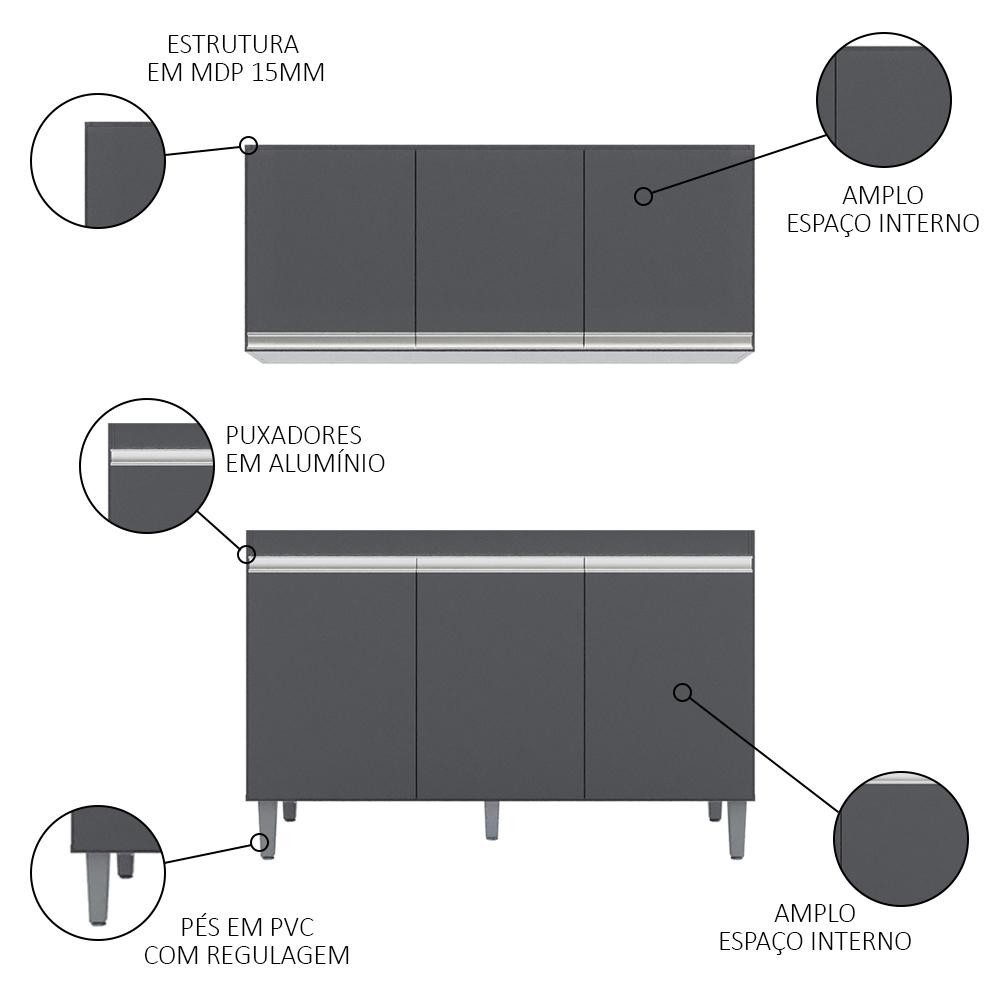 ESTRUTURA
EM MDP 15MM

AMPLO
ESPAÇO INTERNO

PUXADORES
EM ALUMÍNIO

PÉS EM PVC
COM REGULAGEM

AMPLO
ESPAÇO INTERNO