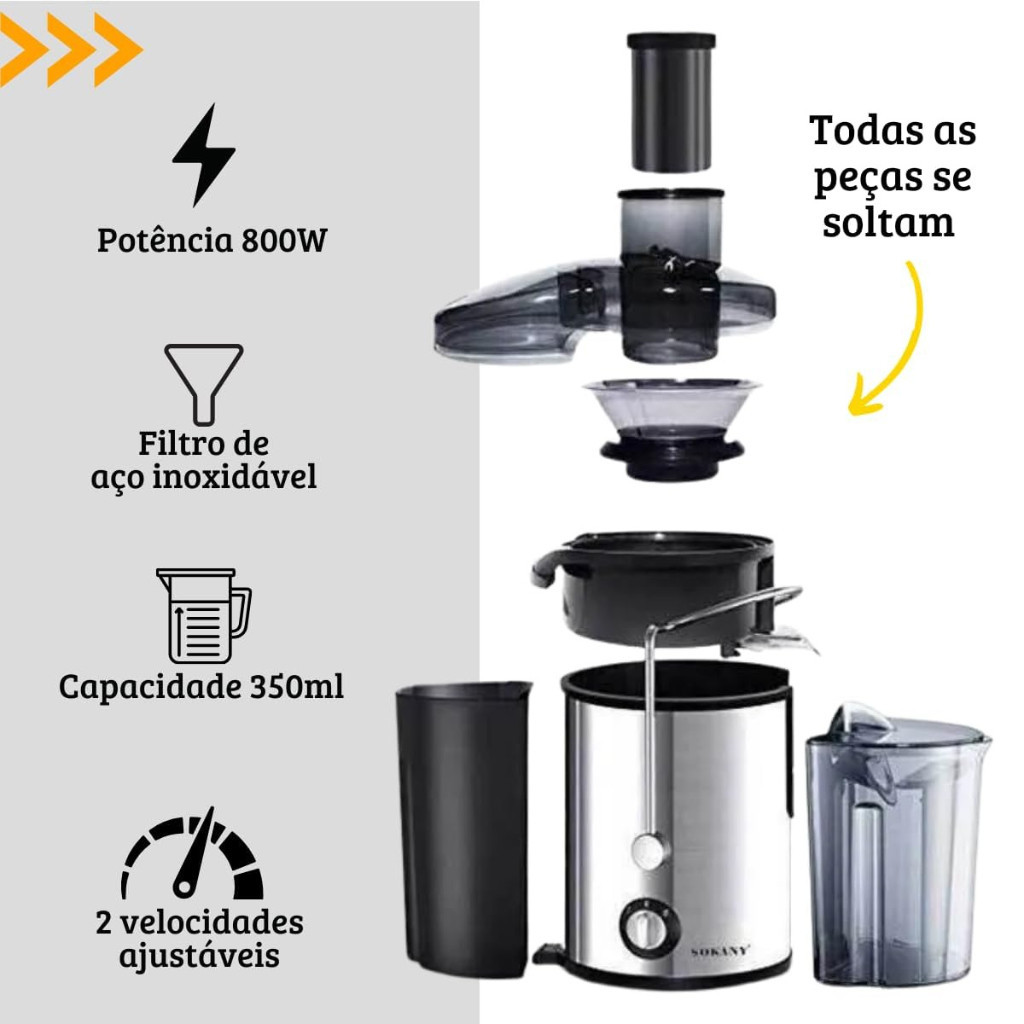 Potência 800W

Filtro de aço inoxidável

Capacidade 350ml

2 velocidades ajustáveis

Todas as peças se soltam

SOKANY