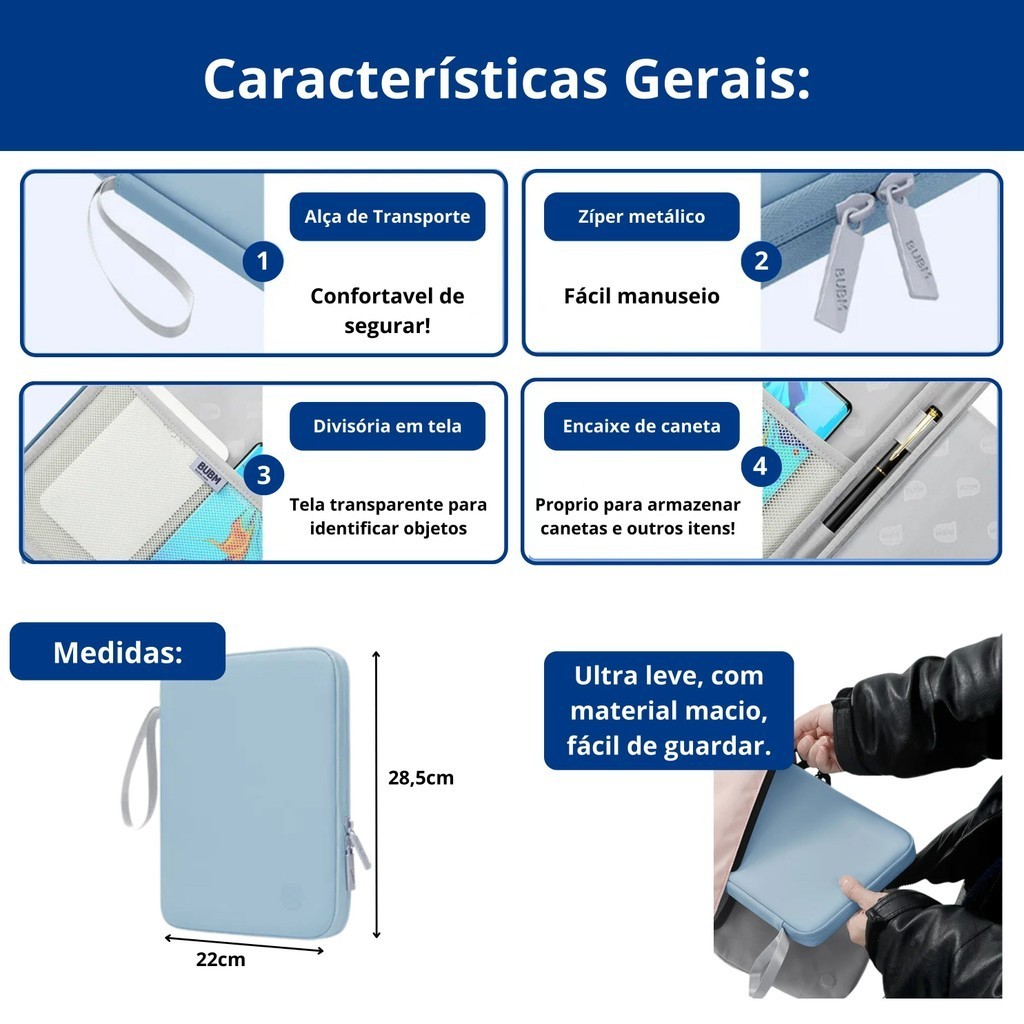 Características Gerais:

Alça de Transporte

1

Confortavel de segurar!

Zíper metálico

2

Fácil manuseio

BUBM

BUBM

Divisória em tela

3

Tela transparente para identificar objetos

BUBM

Encaixe de caneta

4

Proprio para armazenar canetas e outros itens!

Medidas:

28,5cm

22cm

Ultra leve, com material macio, fácil de guardar.