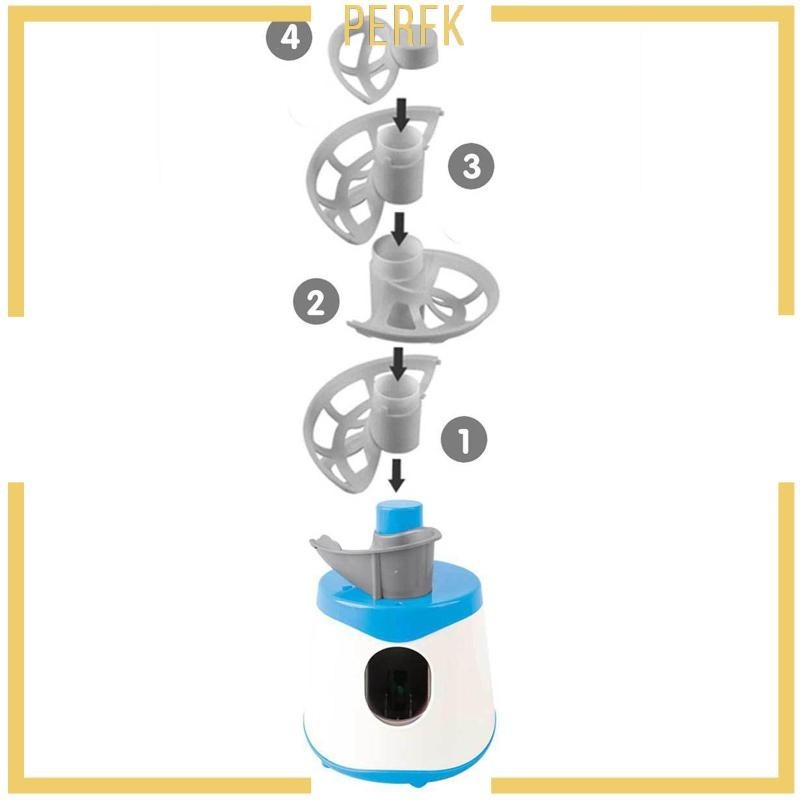 PERFK

4

3

2

1