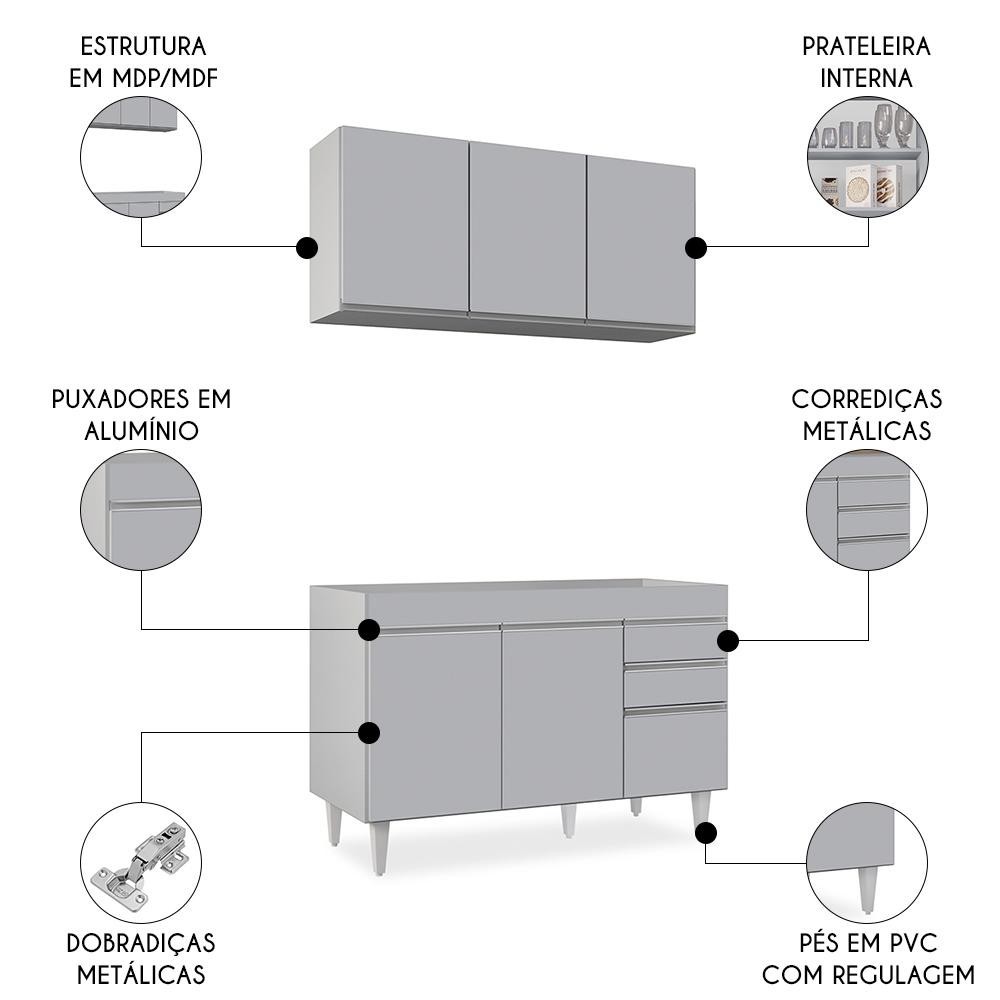 ESTRUTURA EM MDP/MDF

PRATELEIRA INTERNA

PUXADORES EM ALUMÍNIO

CORREDIÇAS METÁLICAS

DOBRADIÇAS METÁLICAS

PÉS EM PVC COM REGULAGEM