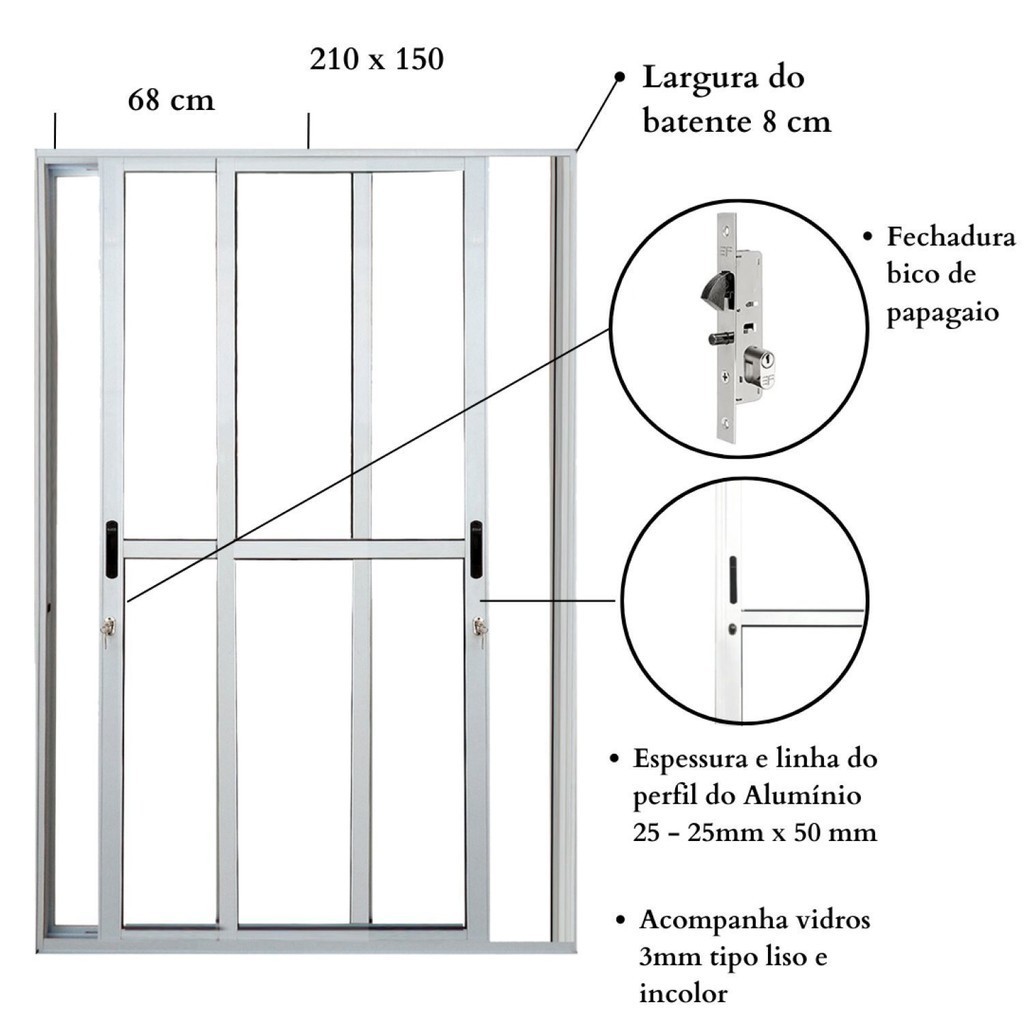 210 x 150

68 cm

• Largura do batente 8 cm

• Fechadura bico de papagaio

• Espessura e linha do perfil do Alumínio 25 - 25mm x 50 mm

• Acompanha vidros 3mm tipo liso e incolor