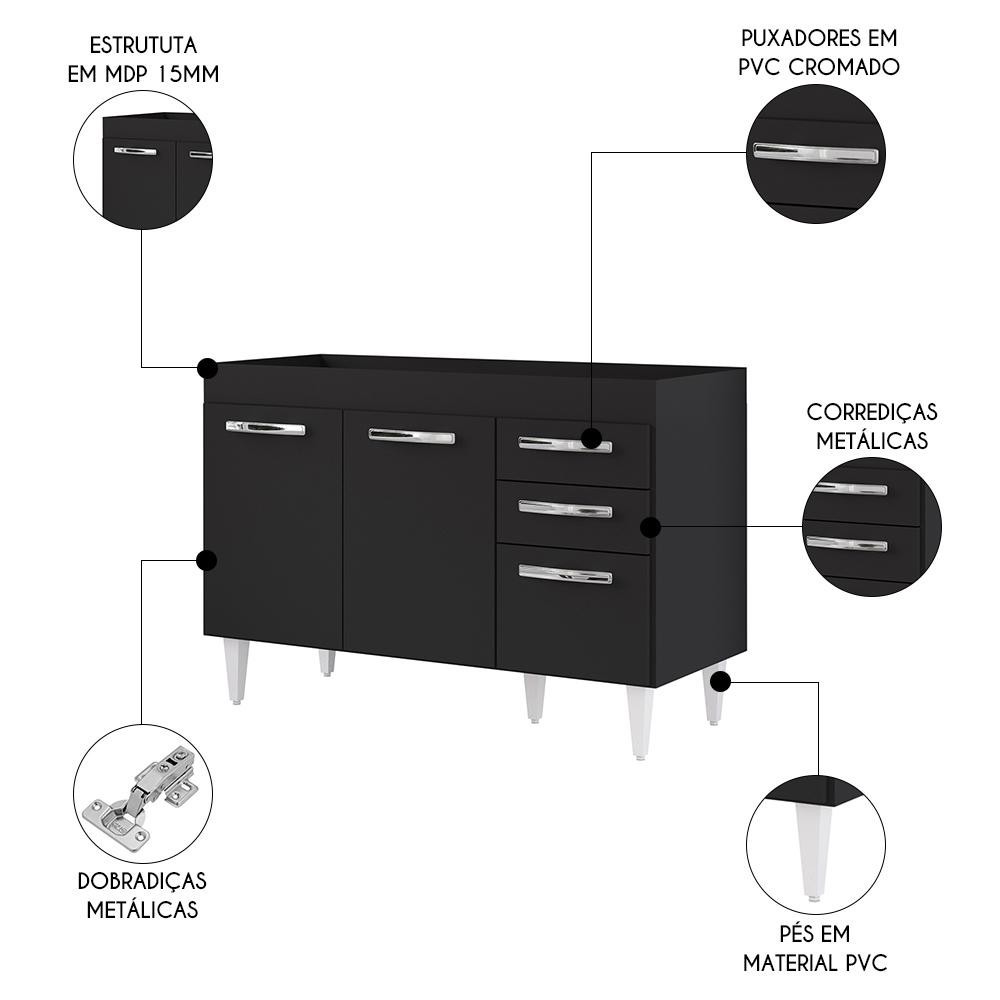 ESTRUTUTA EM MDP 15MM

PUXADORES EM PVC CROMADO

CORREDIÇAS METÁLICAS

DOBRADIÇAS METÁLICAS

PÉS EM MATERIAL PVC