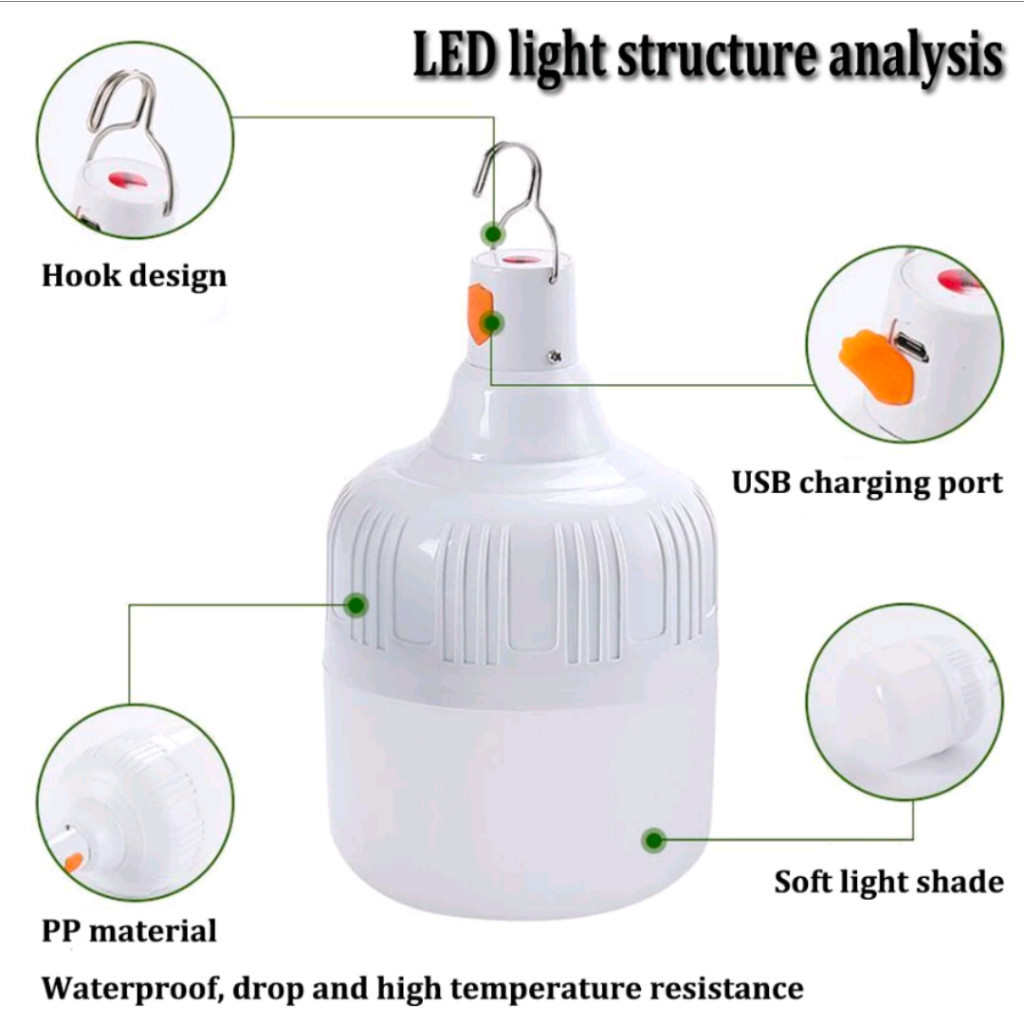 LED light structure analysis

Hook design

USB charging port

Soft light shade

PP material

Waterproof, drop and high temperature resistance