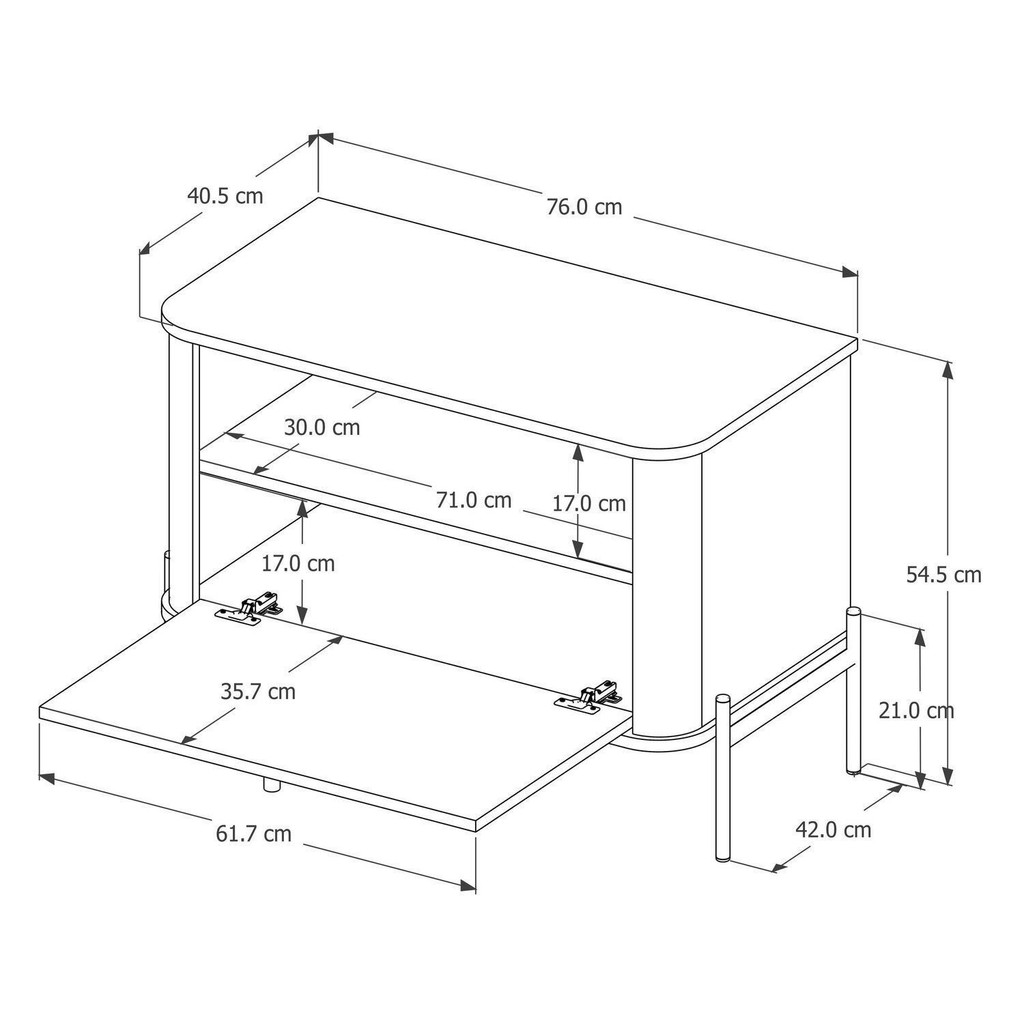 40.5 cm
76.0 cm
30.0 cm
71.0 cm
17.0 cm
17.0 cm
54.5 cm
35.7 cm
21.0 cm
61.7 cm
42.0 cm