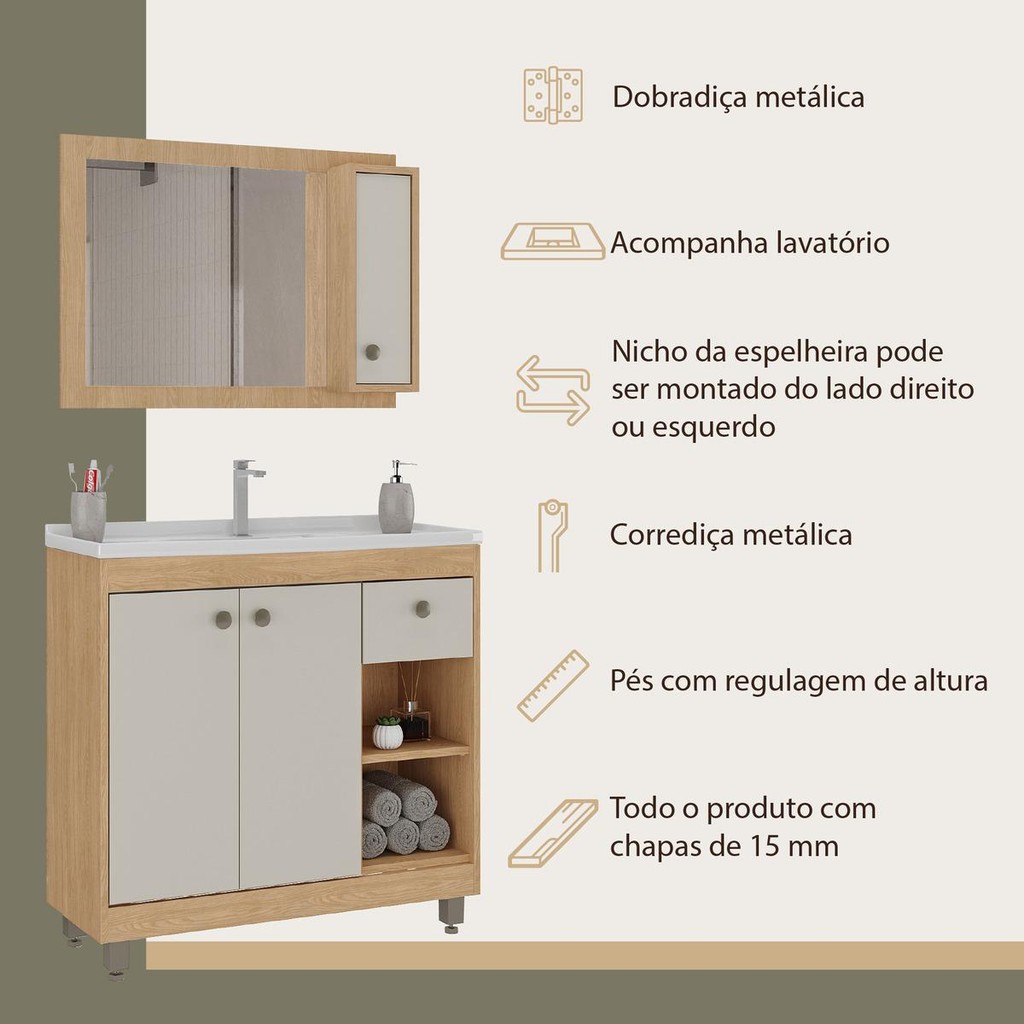 Dobradiça metálica

Acompanha lavatório

Nicho da espelheira pode ser montado do lado direito ou esquerdo

Corrediça metálica

Pés com regulagem de altura

Todo o produto com chapas de 15 mm