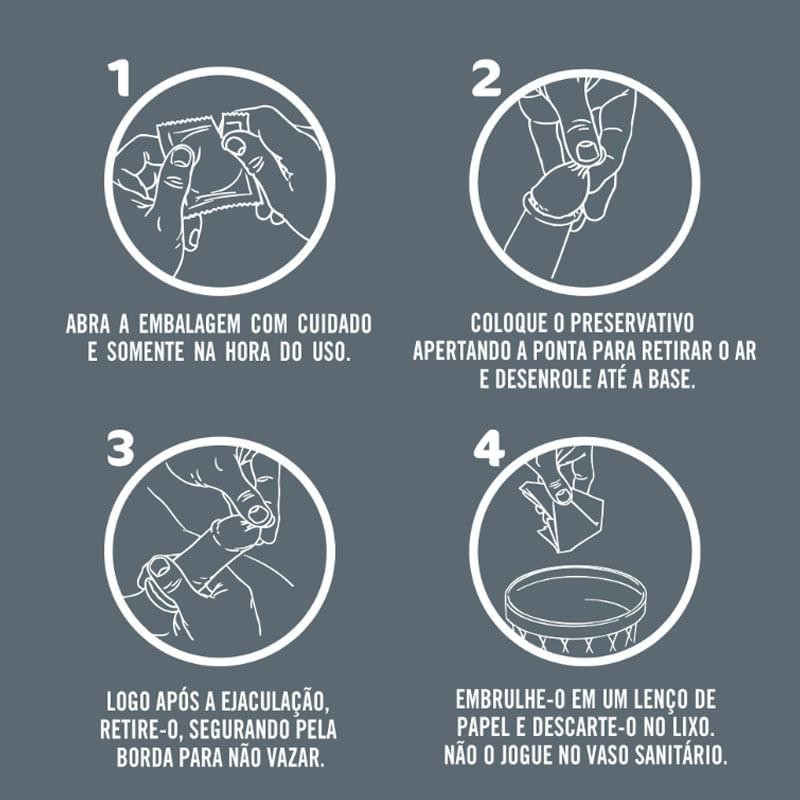 1

ABRA A EMBALAGEM COM CUIDADO E SOMENTE NA HORA DO USO.

2

COLOQUE O PRESERVATIVO APERTANDO A PONTA PARA RETIRAR O AR E DESENROLE ATÉ A BASE.

3

LOGO APÓS A EJACULAÇÃO, RETIRE-O, SEGURANDO PELA BORDA PARA NÃO VAZAR.

4

EMBRULHE-O EM UM LENÇO DE PAPEL E DESCARTE-O NO LIXO. NÃO O JOGUE NO VASO SANITÁRIO.