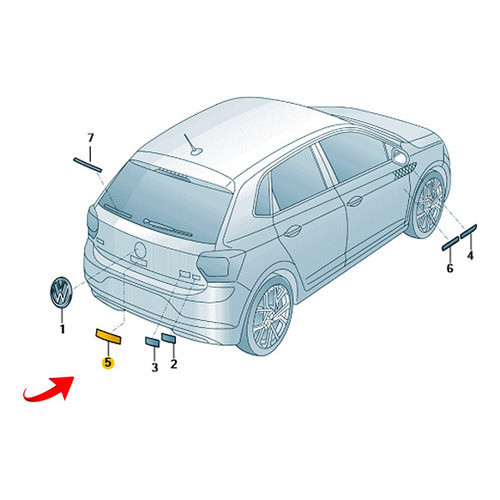 7
6
4
1
5
3
2