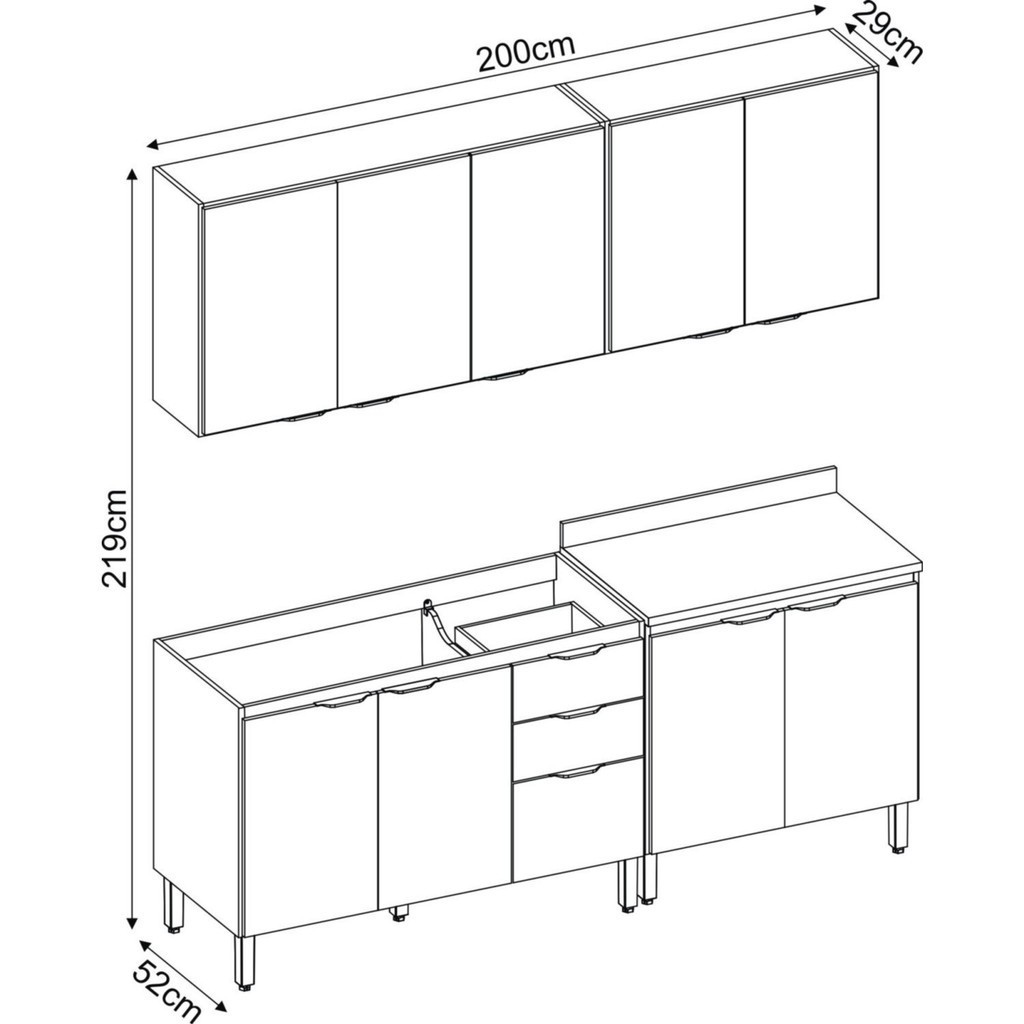 200cm
29cm
219cm
52cm