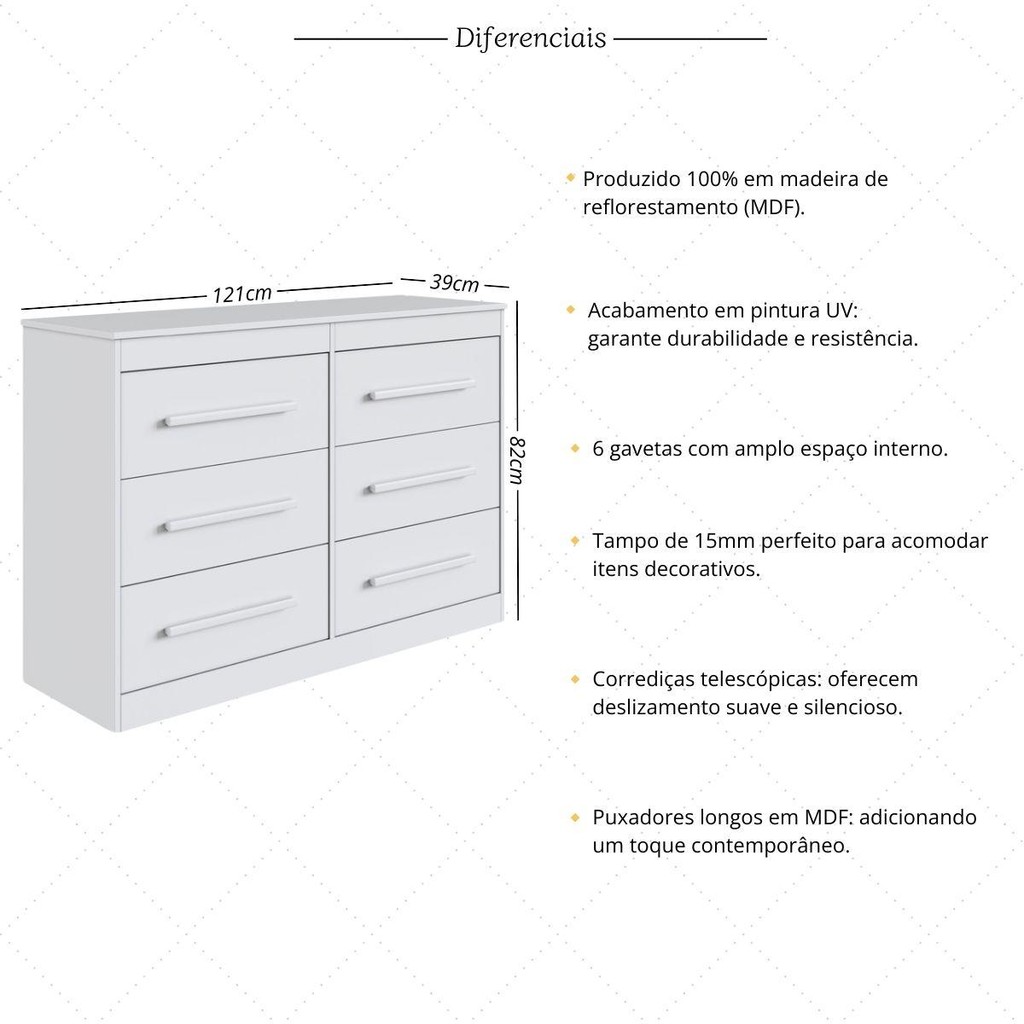 Diferenciais

121cm

39cm

82cm

Produzido 100% em madeira de reflorestamento (MDF).

Acabamento em pintura UV: garante durabilidade e resistência.

6 gavetas com amplo espaço interno.

Tampo de 15mm perfeito para acomodar itens decorativos.

Corrediças telescópicas: oferecem deslizamento suave e silencioso.

Puxadores longos em MDF: adicionando um toque contemporâneo.