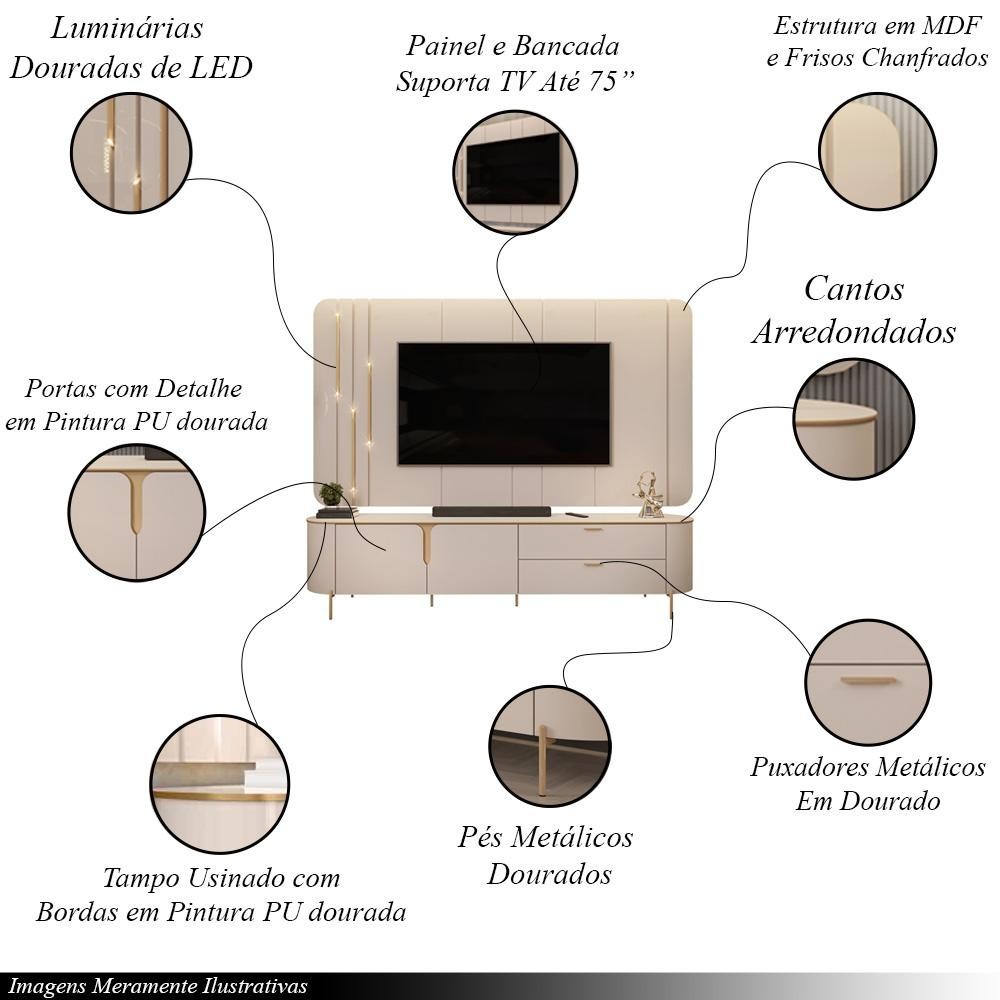 Luminárias Douradas de LED

Painel e Bancada Suporta TV Até 75”

Estrutura em MDF e Frisos Chanfrados

Cantos Arredondados

Portas com Detalhe em Pintura PU dourada

Tampo Usinado com Bordas em Pintura PU dourada

Pés Metálicos Dourados

Puxadores Metálicos Em Dourado

Imagens Meramente Ilustrativas