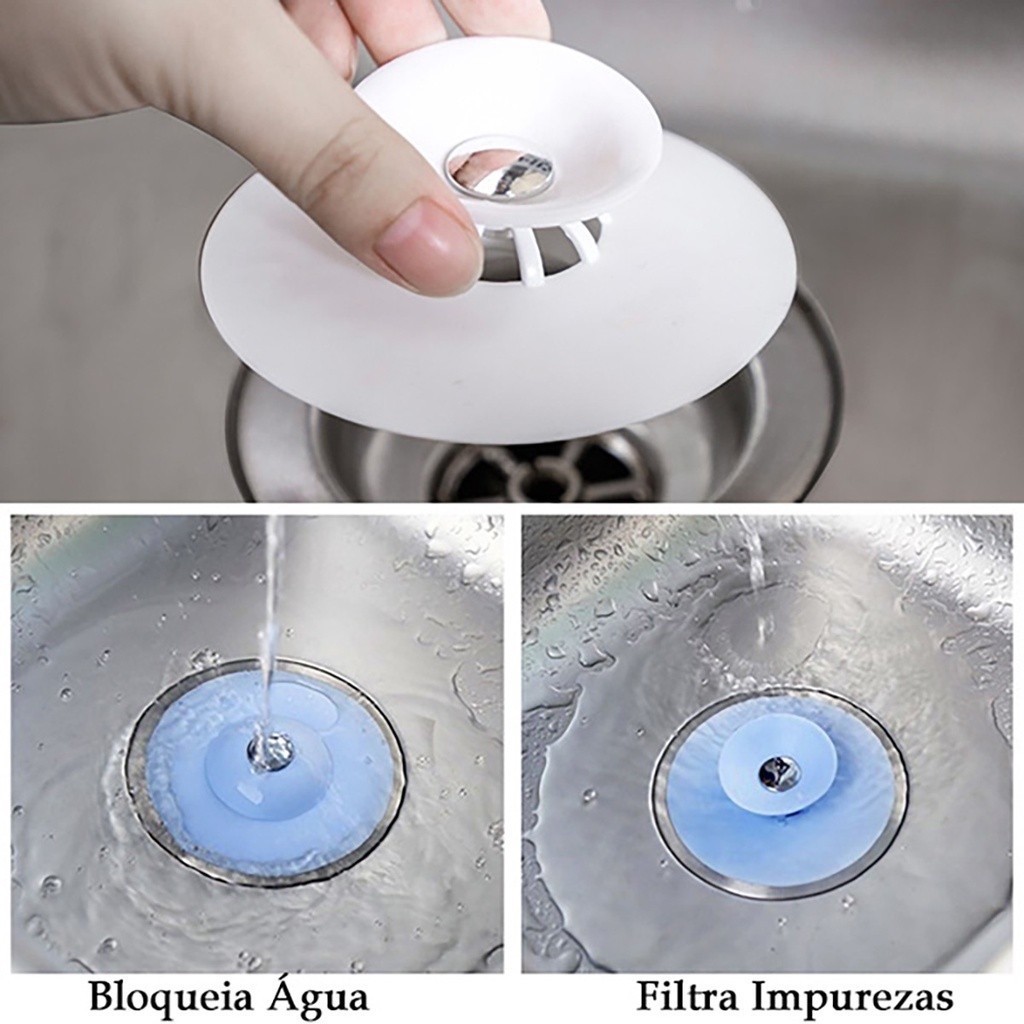 Bloqueia Água

Filtra Impurezas