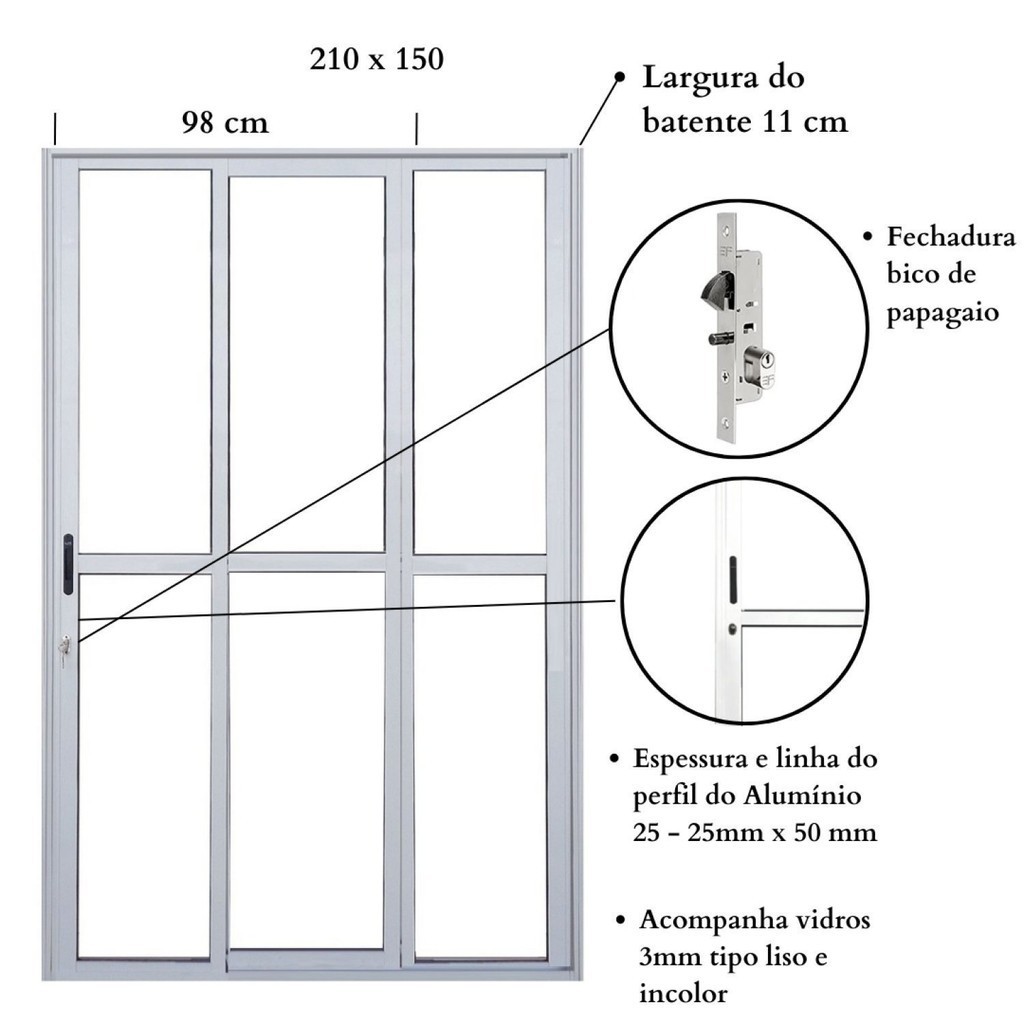 210 x 150

98 cm

• Largura do batente 11 cm

• Fechadura bico de papagaio

• Espessura e linha do perfil do Alumínio 25 - 25mm x 50 mm

• Acompanha vidros 3mm tipo liso e incolor