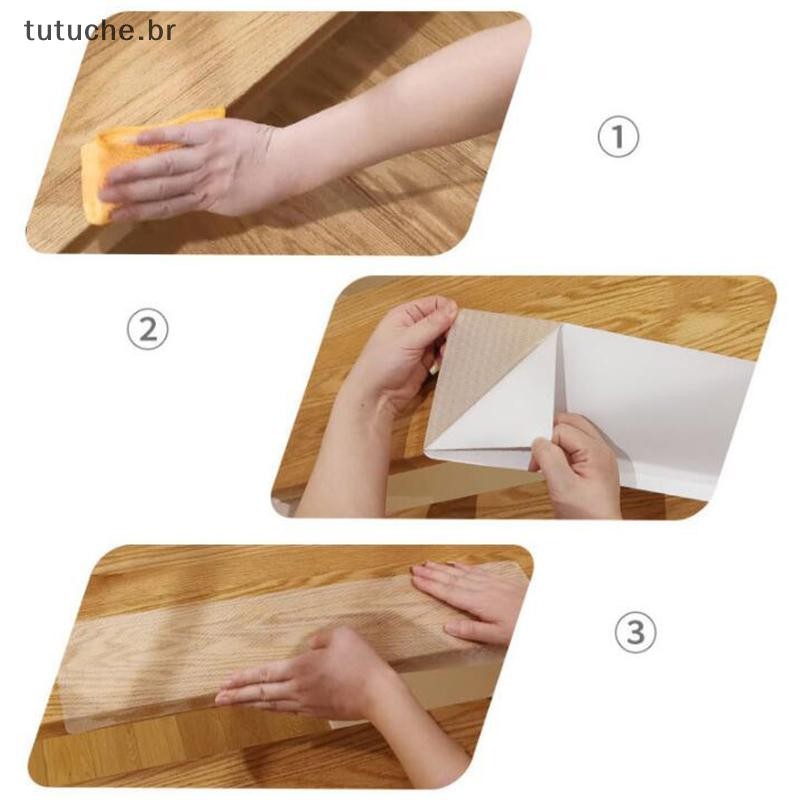 tutuche.br

①

②

③