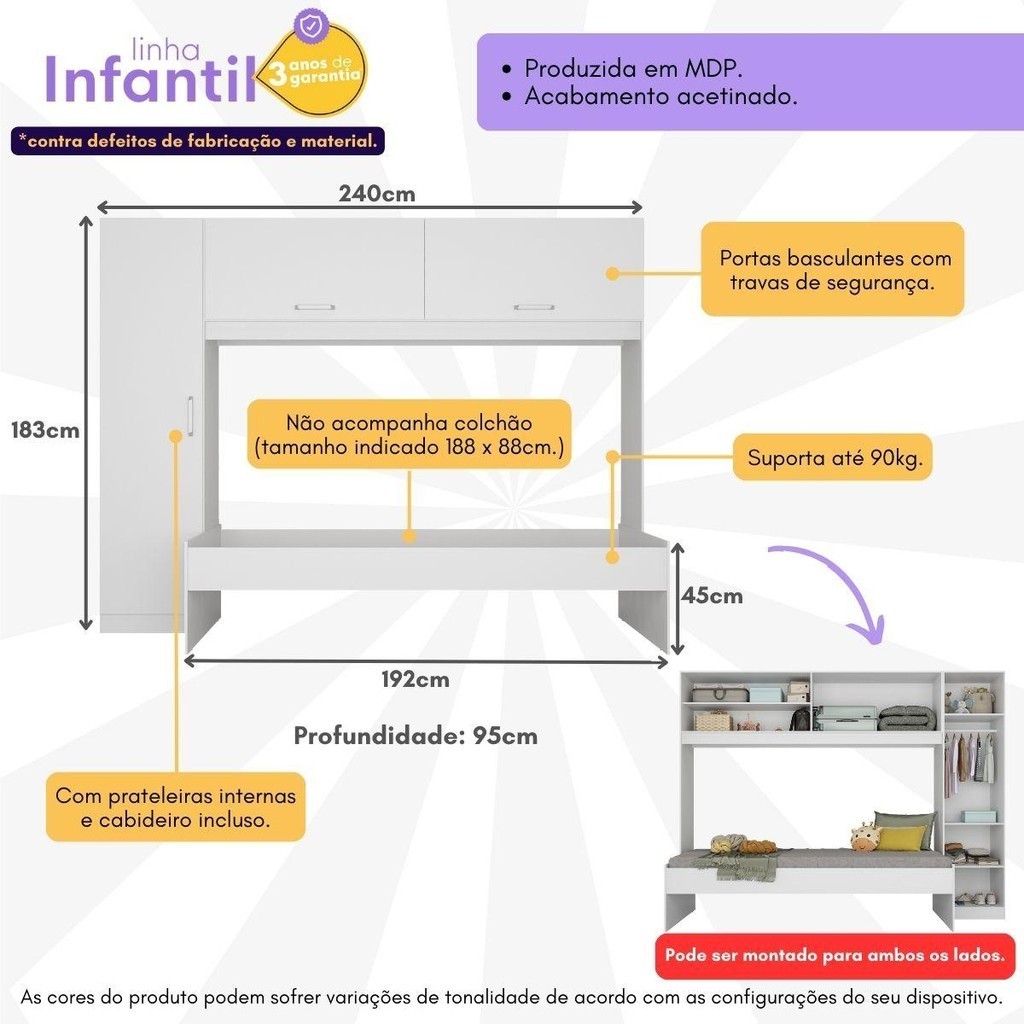 linha
Infantil
3 anos de garantia
*contra defeitos de fabricação e material.

• Produzida em MDP.
• Acabamento acetinado.

240cm

Portas basculantes com travas de segurança.

183cm

Não acompanha colchão (tamanho indicado 188 x 88cm.)

Suporta até 90kg.

45cm

192cm

Profundidade: 95cm

Com prateleiras internas e cabideiro incluso.

Pode ser montado para ambos os lados.

As cores do produto podem sofrer variações de tonalidade de acordo com as configurações do seu dispositivo.