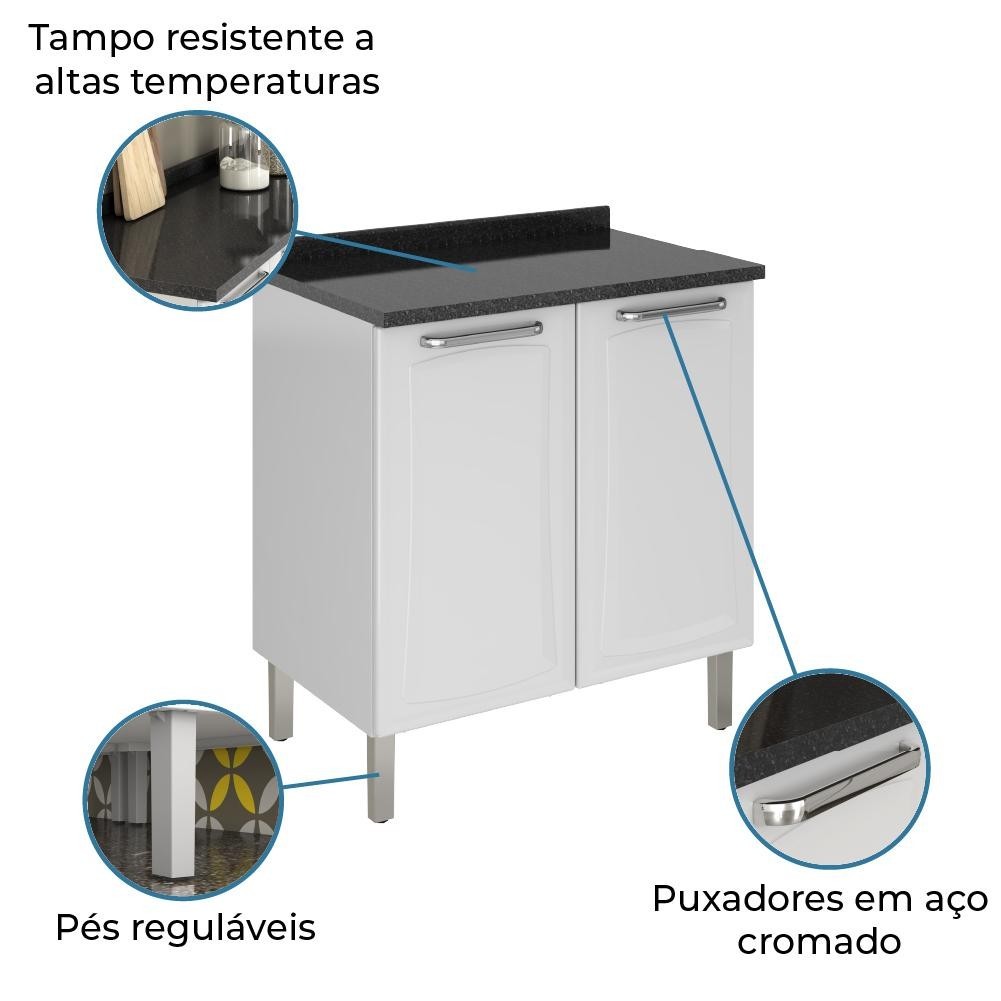 Tampo resistente a altas temperaturas

Pés reguláveis

Puxadores em aço cromado