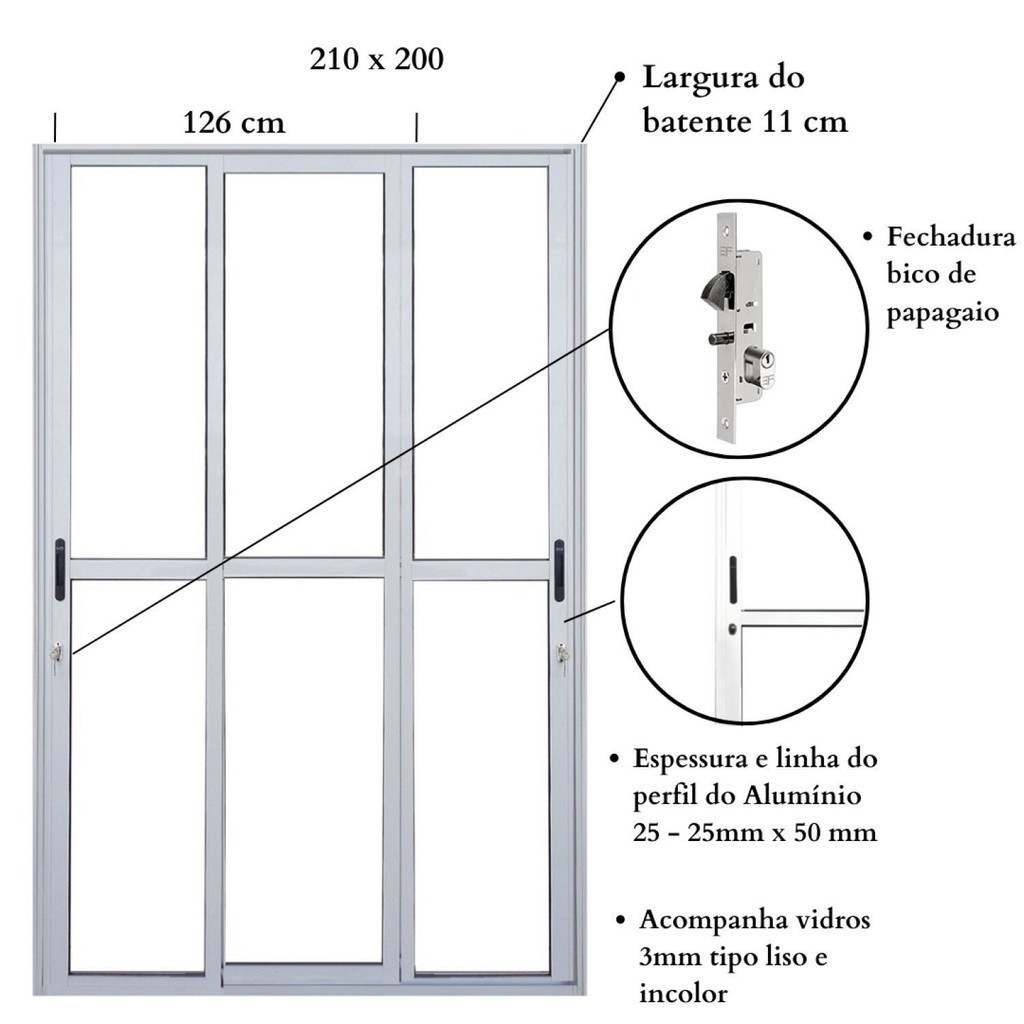 210 x 200

126 cm

• Largura do batente 11 cm

• Fechadura bico de papagaio

• Espessura e linha do perfil do Alumínio 25 - 25mm x 50 mm

• Acompanha vidros 3mm tipo liso e incolor