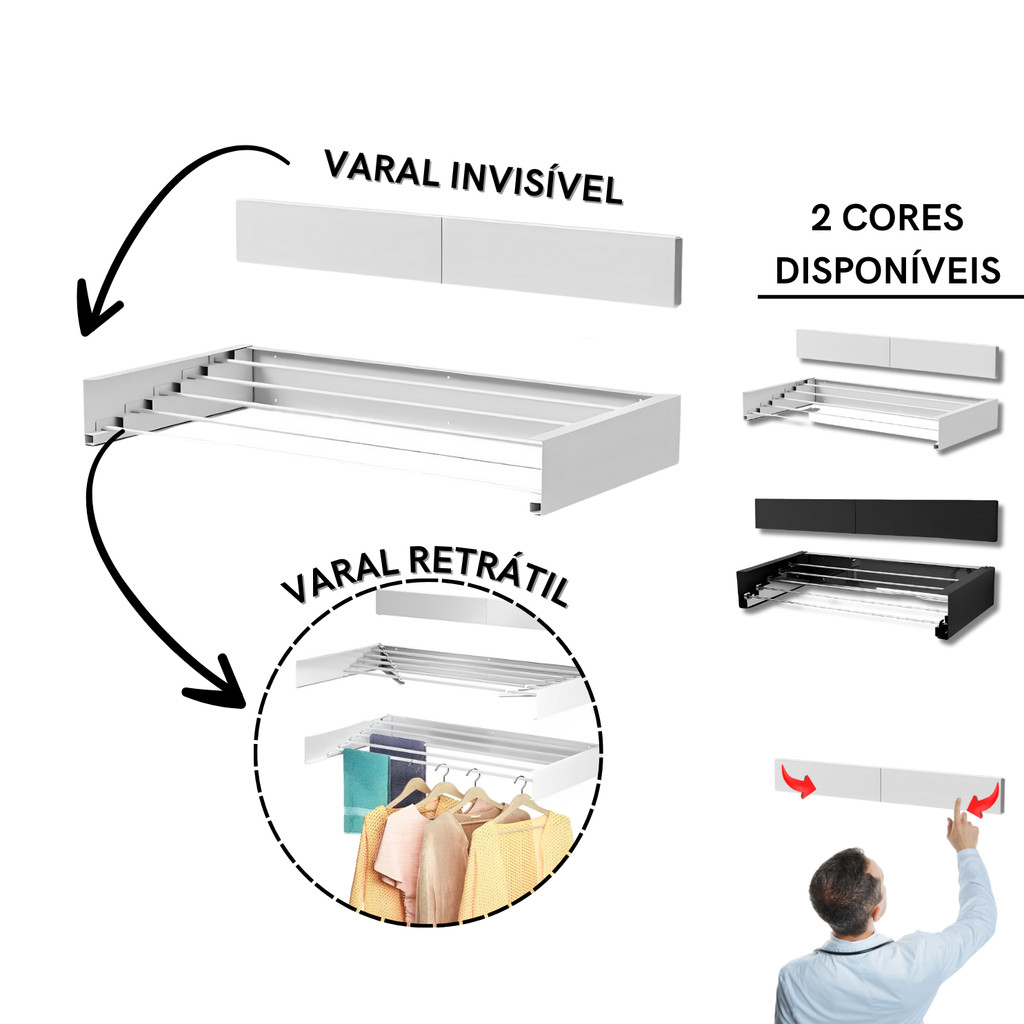 VARAL INVISÍVEL

2 CORES DISPONÍVEIS

VARAL RETRÁTIL