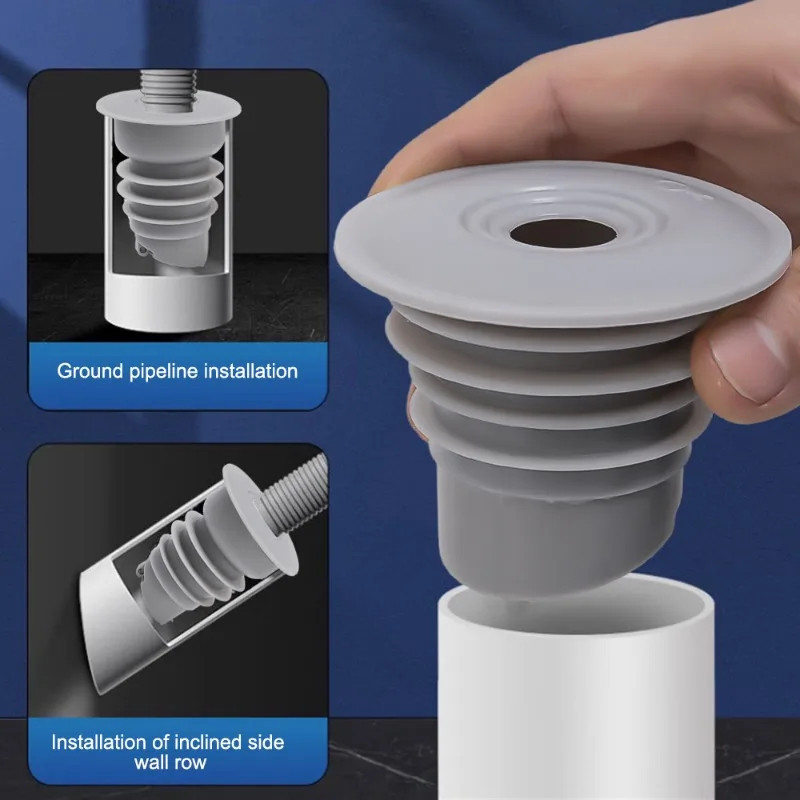 Ground pipeline installation

Installation of inclined side wall row