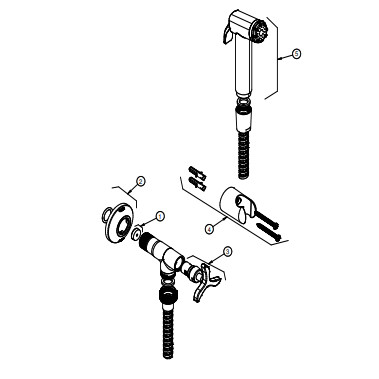 5

2

1

4

3