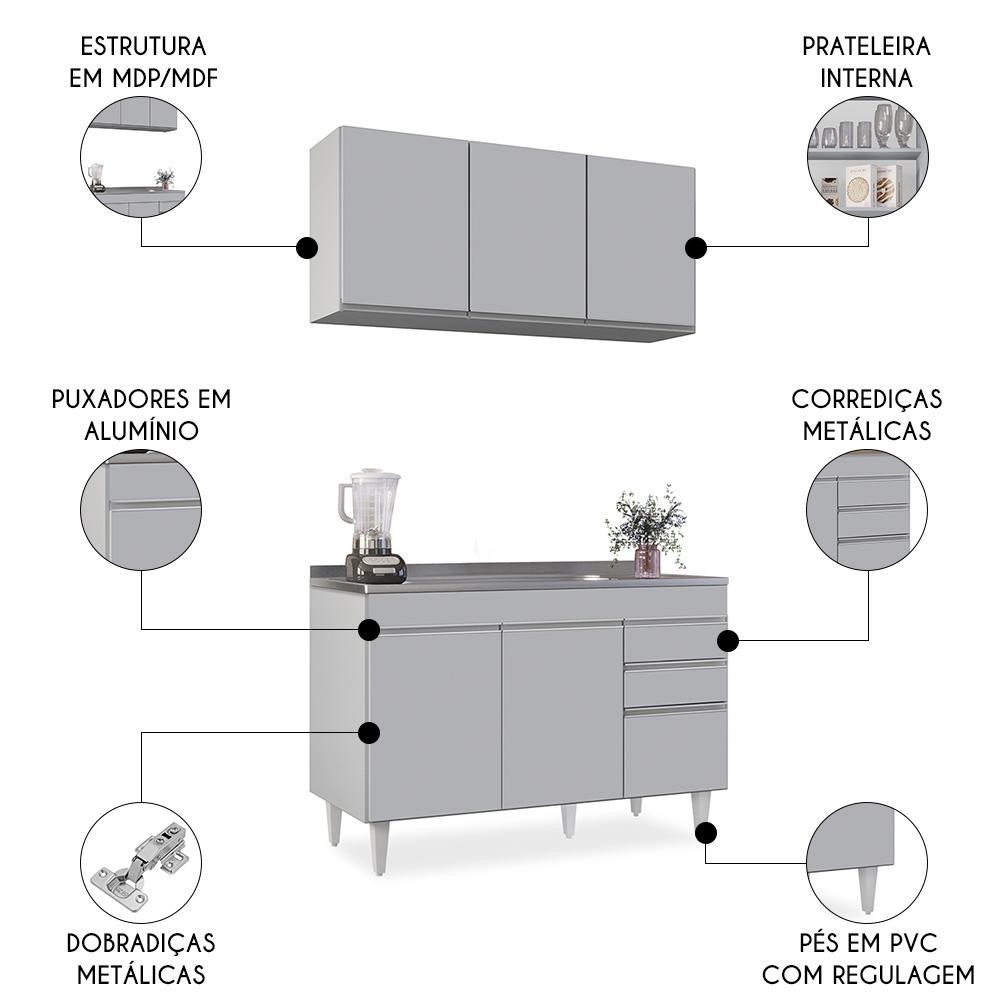 ESTRUTURA EM MDP/MDF

PRATELEIRA INTERNA

PUXADORES EM ALUMÍNIO

CORREDIÇAS METÁLICAS

DOBRADIÇAS METÁLICAS

PÉS EM PVC COM REGULAGEM