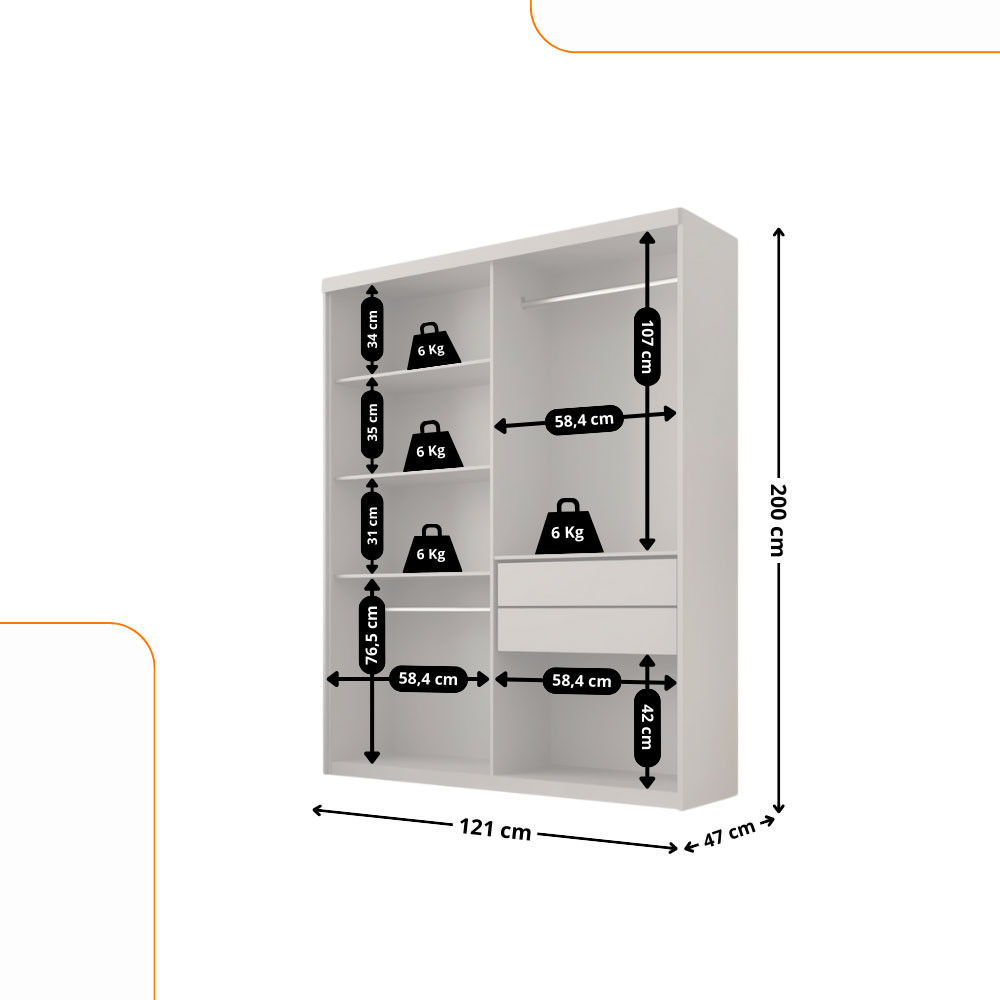 34 cm
6 Kg
35 cm
6 Kg
31 cm
6 Kg
76,5 cm
58,4 cm
107 cm
58,4 cm
6 Kg
58,4 cm
42 cm
200 cm
121 cm
47 cm