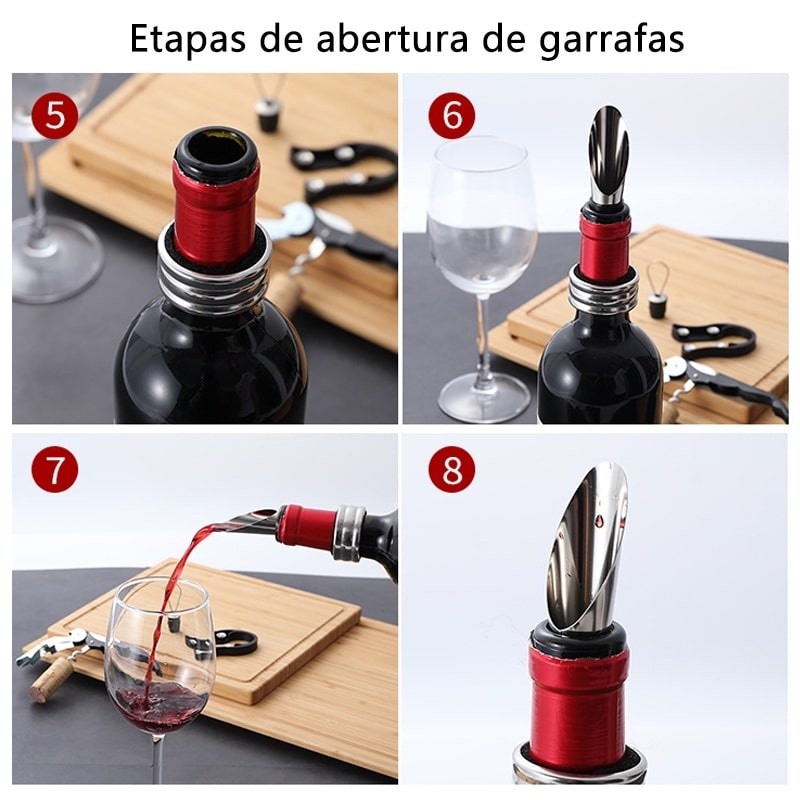 Etapas de abertura de garrafas

5

6

7

8