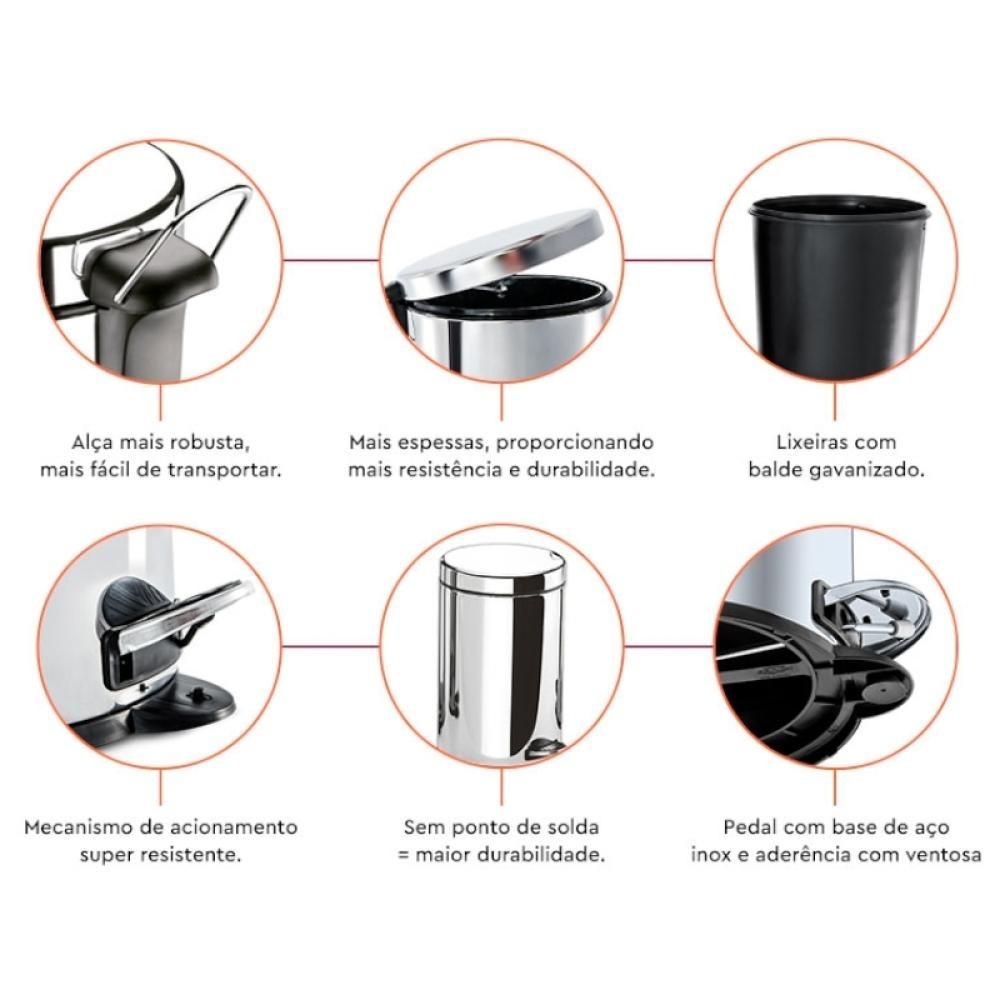 Alça mais robusta,
mais fácil de transportar.

Mais espessas, proporcionando
mais resistência e durabilidade.

Lixeiras com
balde gavanizado.

Mecanismo de acionamento
super resistente.

Sem ponto de solda
= maior durabilidade.

Pedal com base de aço
inox e aderência com ventosa