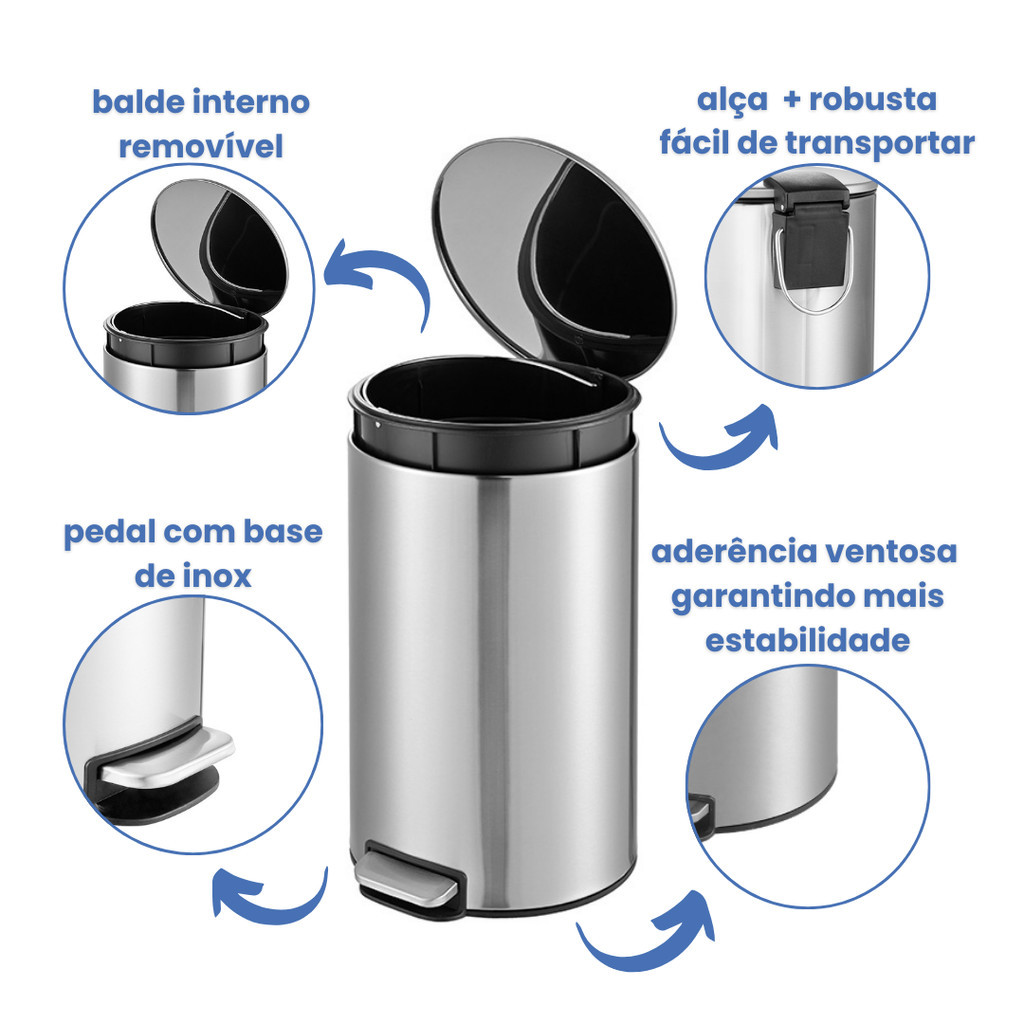 balde interno removível

alça + robusta fácil de transportar

pedal com base de inox

aderência ventosa garantindo mais estabilidade