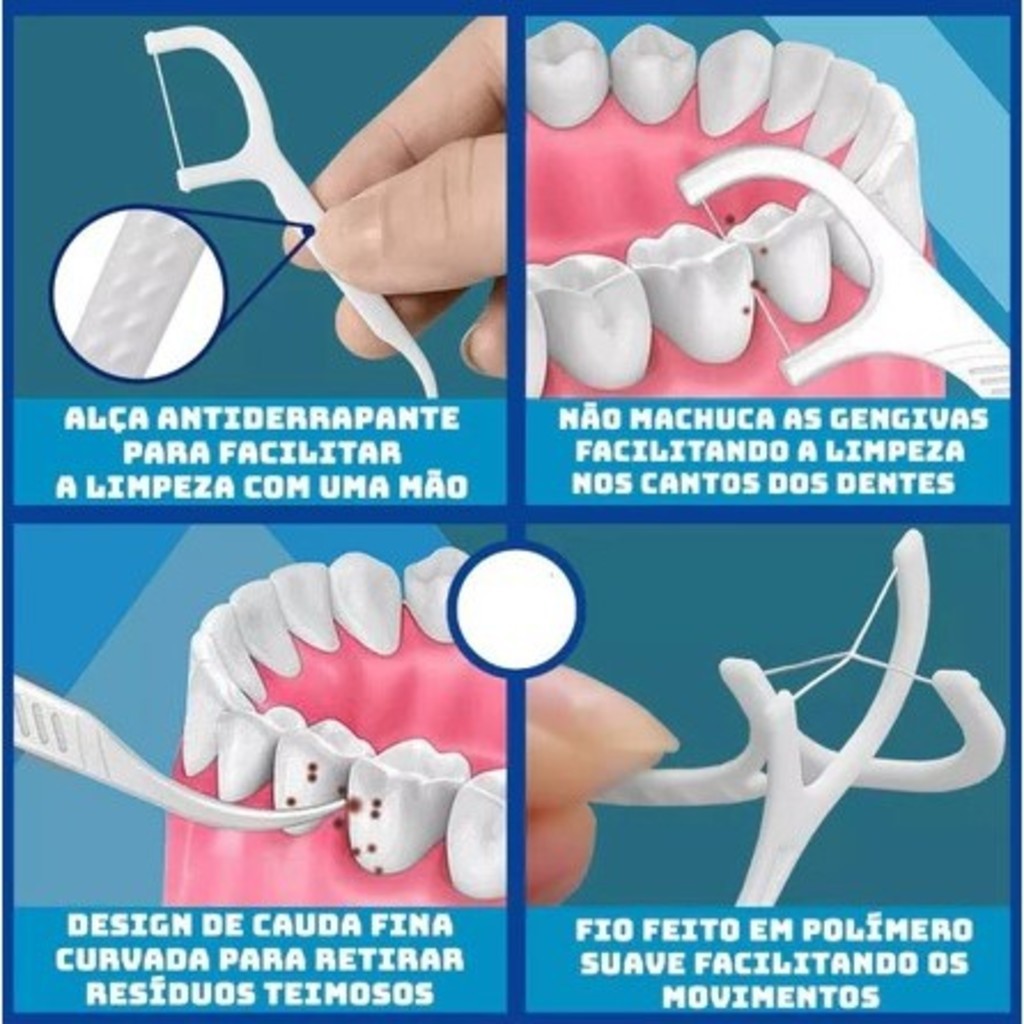 ALÇA ANTIDERRAPANTE PARA FACILITAR A LIMPEZA COM UMA MÃO

NÃO MACHUCA AS GENGIVAS FACILITANDO A LIMPEZA NOS CANTOS DOS DENTES

DESIGN DE CAUDA FINA CURVADA PARA RETIRAR RESÍDUOS TEIMOSOS

FIO FEITO EM POLÍMERO SUAVE FACILITANDO OS MOVIMENTOS