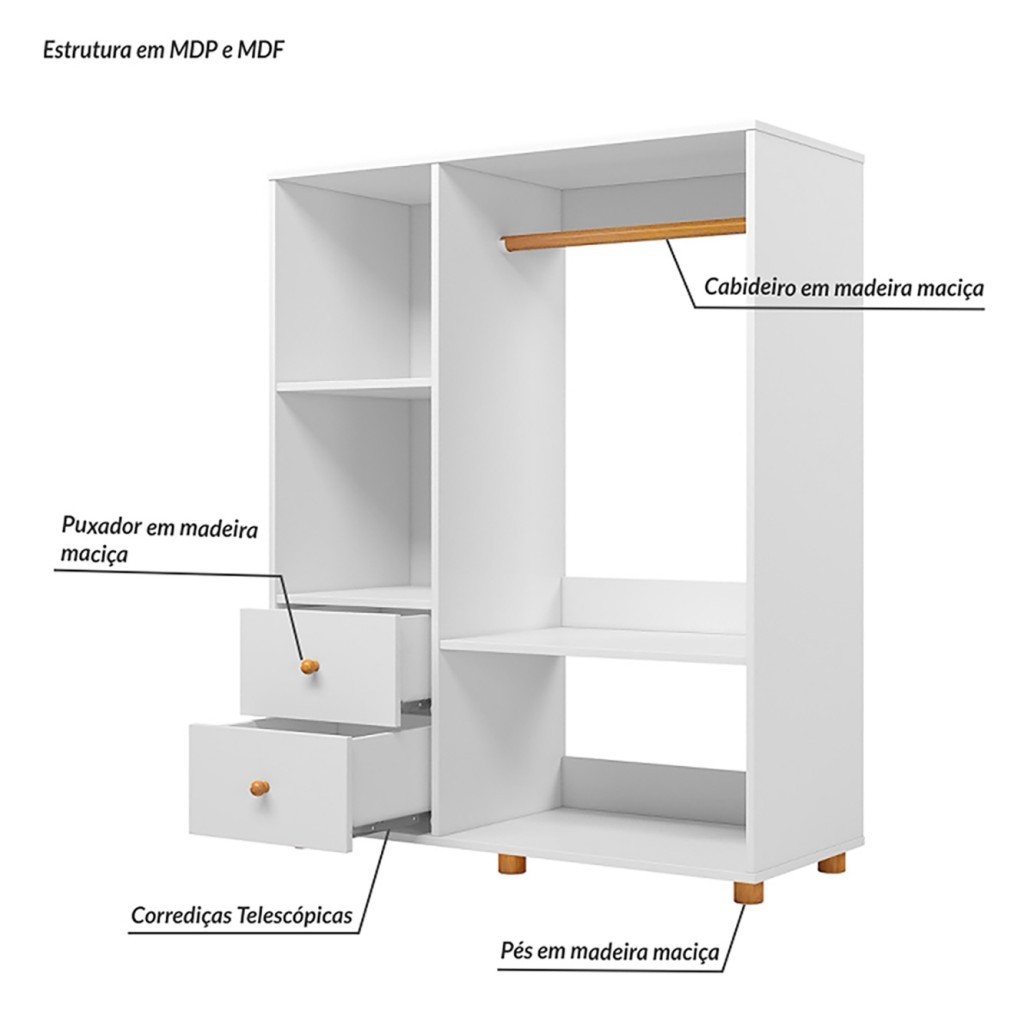 Estrutura em MDP e MDF

Cabideiro em madeira maciça

Puxador em madeira maciça

Corrediças Telescópicas

Pés em madeira maciça